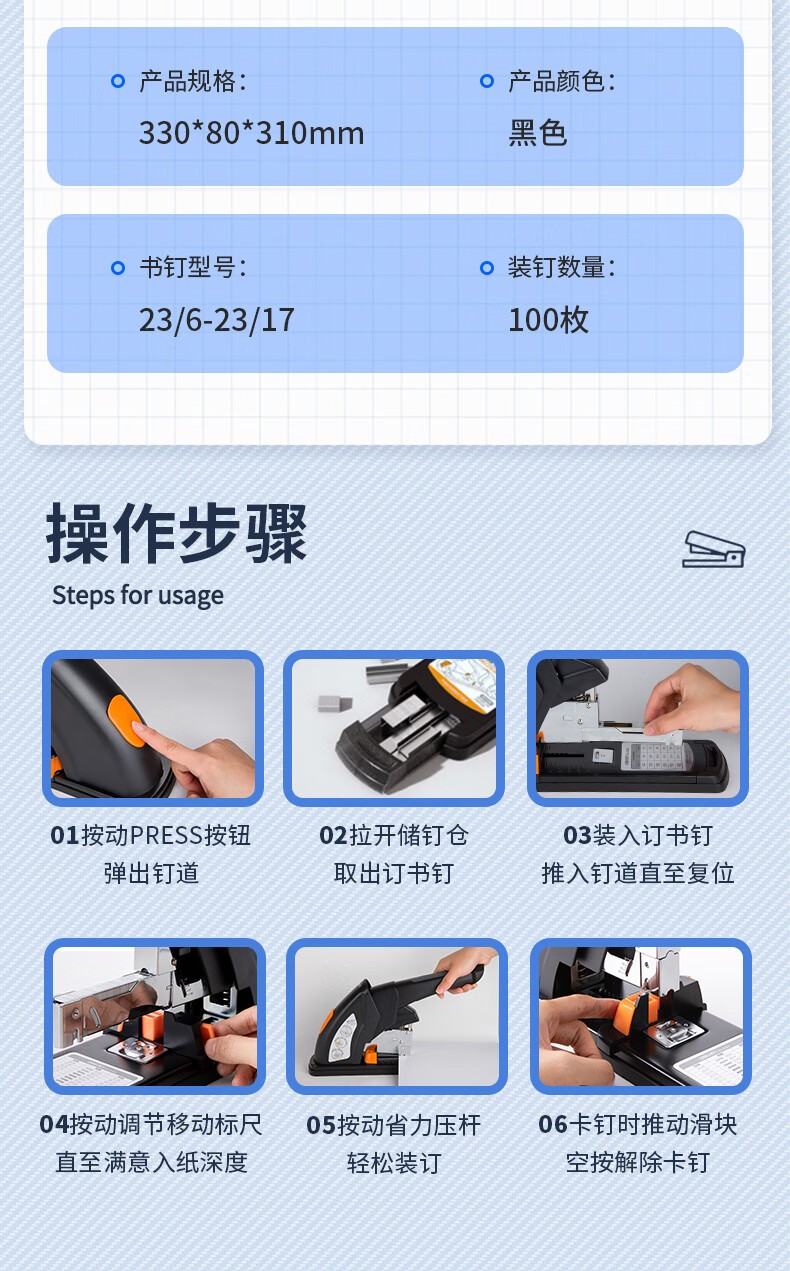 产品规格：
330*80*310mm

产品颜色：
黑色

书钉型号：
23/6-23/17

装钉数量：
100枚

操作步骤
Steps for usage

01按动PRESS按钮
弹出钉道

02拉开储钉仓
取出订书钉

03装入订书钉
推入钉道直至复位

04按动调节移动标尺
直至满意入纸深度

05按动省力压杆
轻松装订

06卡钉时推动滑块
空按解除卡钉