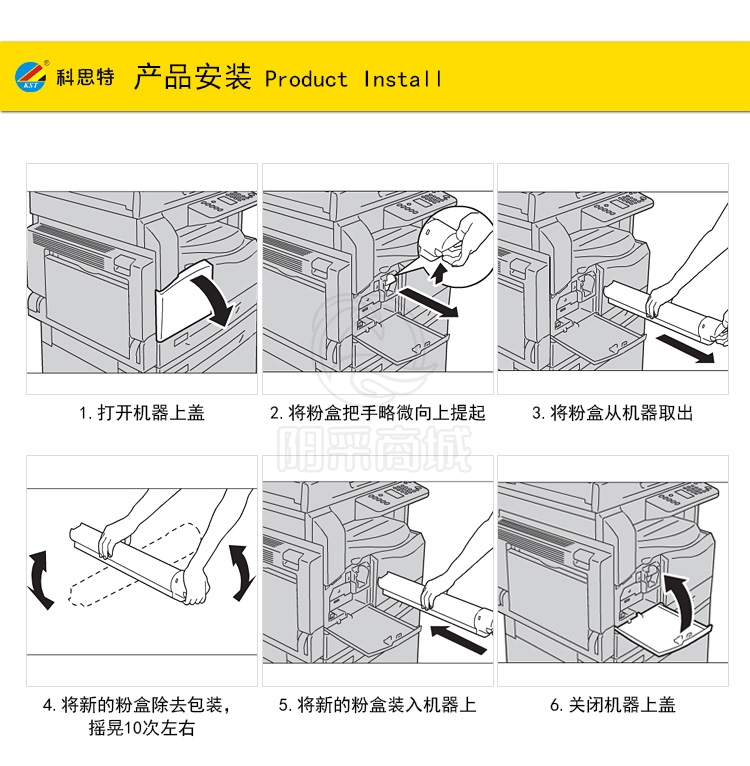 KST 科思特 产品安装 Product Install

1. 打开机器上盖

2. 将粉盒把手略微向上提起

3. 将粉盒从机器取出

阳采商城

4. 将新的粉盒除去包装，摇晃10次左右

5. 将新的粉盒装入机器上

6. 关闭机器上盖