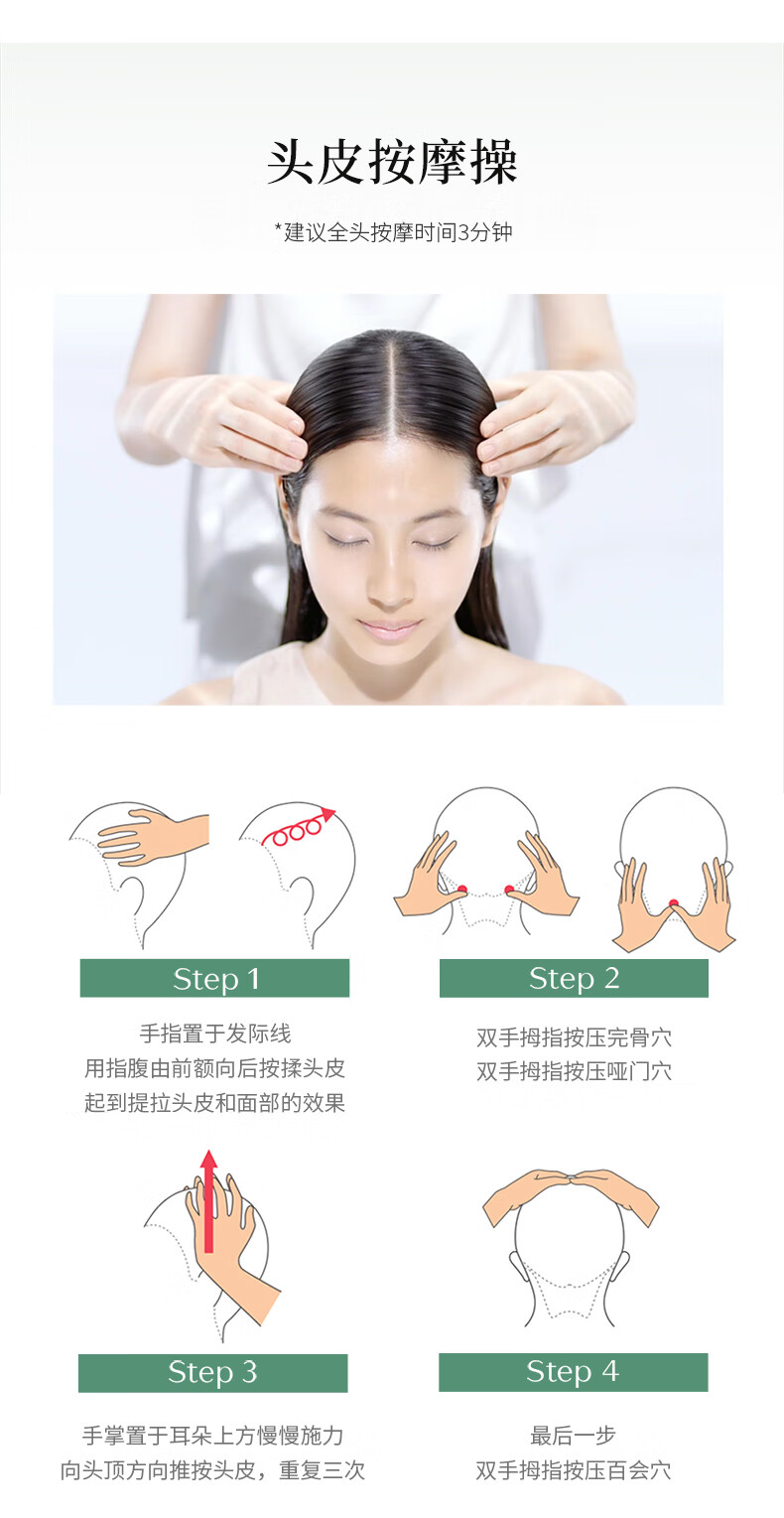 头皮按摩操

*建议全头按摩时间3分钟

Step 1

手指置于发际线
用指腹由前额向后按揉头皮
起到提拉头皮和面部的效果

Step 2

双手拇指按压完骨穴
双手拇指按压哑门穴

Step 3

手掌置于耳朵上方慢慢施力
向头顶方向推按头皮，重复三次

Step 4

最后一步
双手拇指按压百会穴