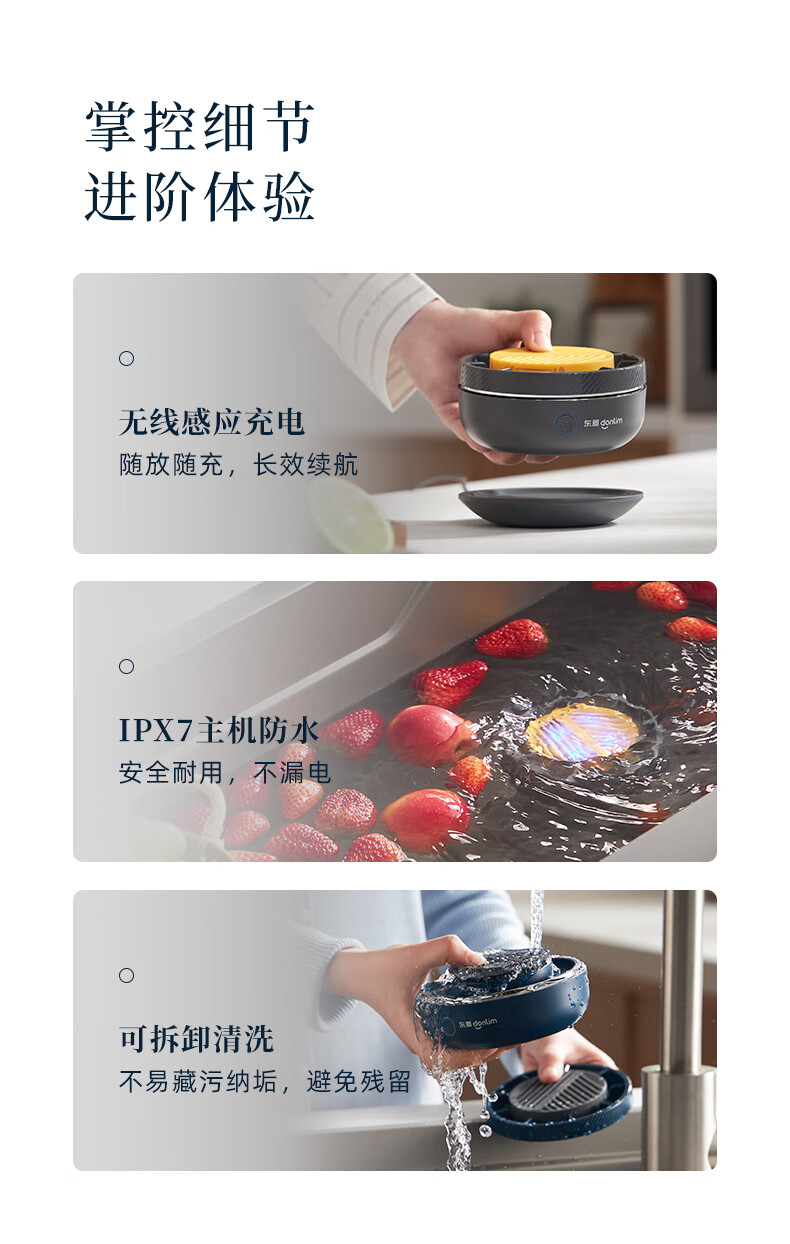 掌控细节
进阶体验

无线感应充电
随放随充，长效续航

东菱 donlim

IPX7主机防水
安全耐用，不漏电

可拆卸清洗
不易藏污纳垢，避免残留

东菱 donlim