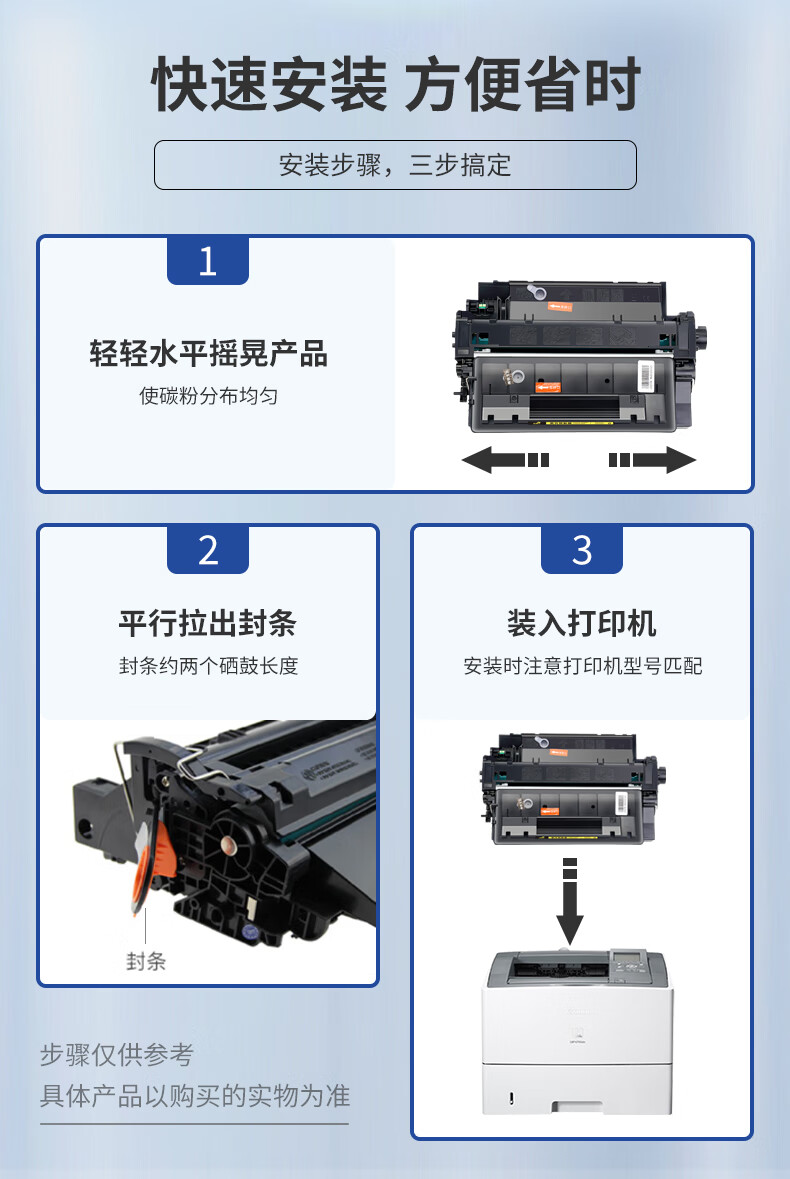 快速安装 方便省时

安装步骤，三步搞定

1

轻轻水平摇晃产品

使碳粉分布均匀

2

平行拉出封条

封条约两个硒鼓长度

封条

3

装入打印机

安装时注意打印机型号匹配

步骤仅供参考
具体产品以购买的实物为准