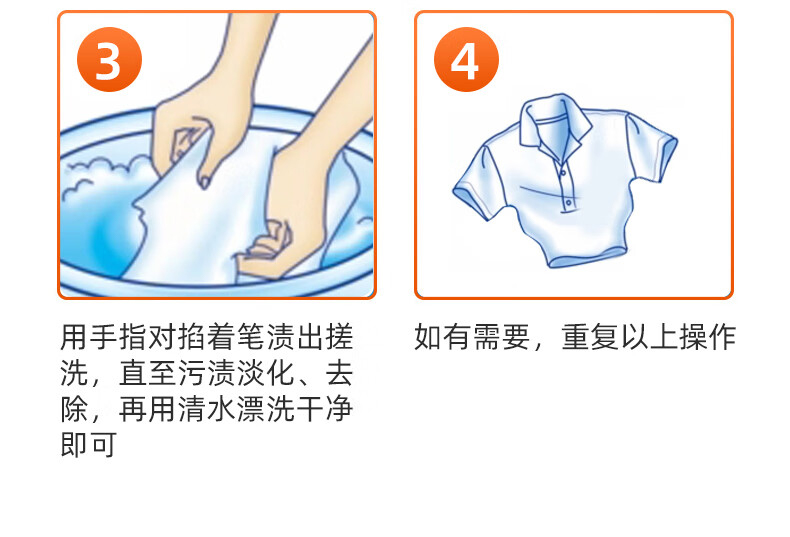 3

用手指对掐着笔渍出搓洗，直至污渍淡化、去除，再用清水漂洗干净即可

4

如有需要，重复以上操作