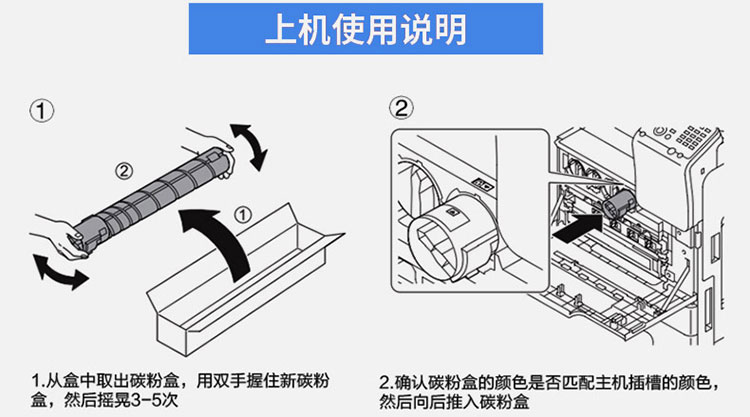 上机使用说明

①

②

①

1.从盒中取出碳粉盒，用双手握住新碳粉盒，然后摇晃3-5次

②

2.确认碳粉盒的颜色是否匹配主机插槽的颜色，然后向后推入碳粉盒