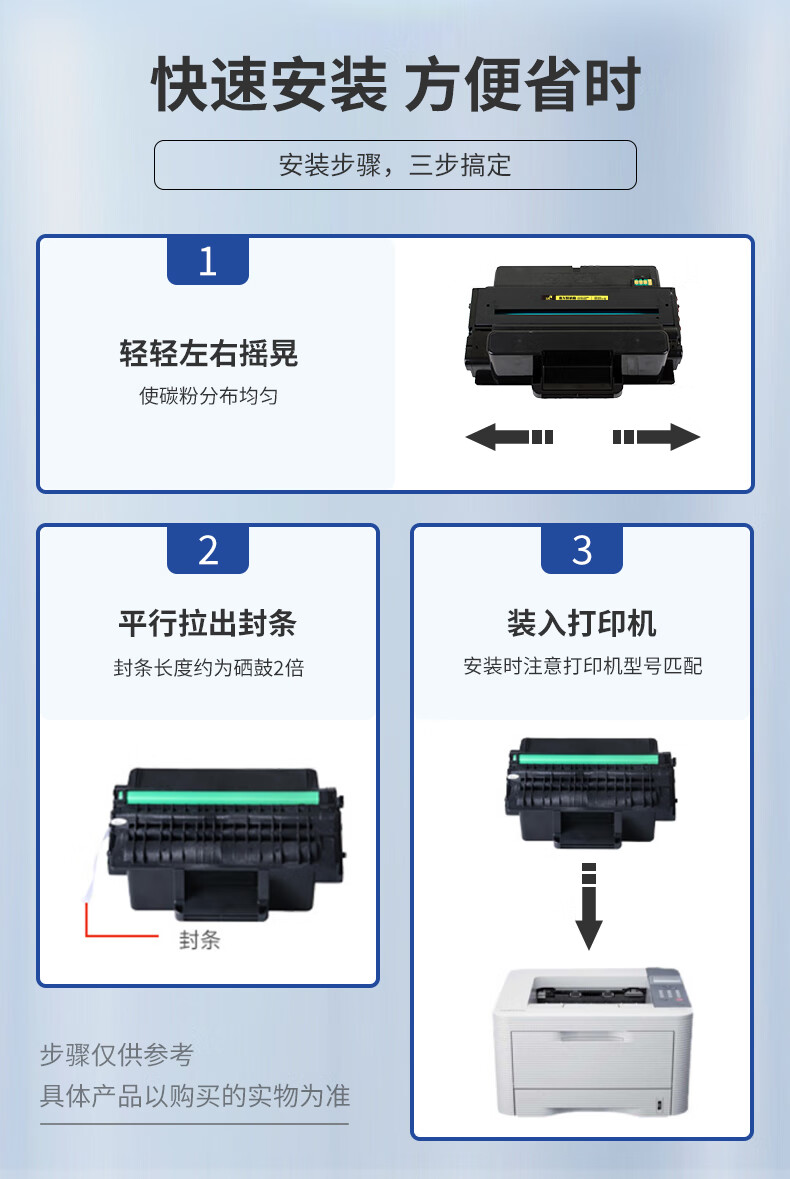 快速安装 方便省时

安装步骤，三步搞定

1

轻轻左右摇晃

使碳粉分布均匀

2

平行拉出封条

封条长度约为硒鼓2倍

封条

3

装入打印机

安装时注意打印机型号匹配

步骤仅供参考

具体产品以购买的实物为准