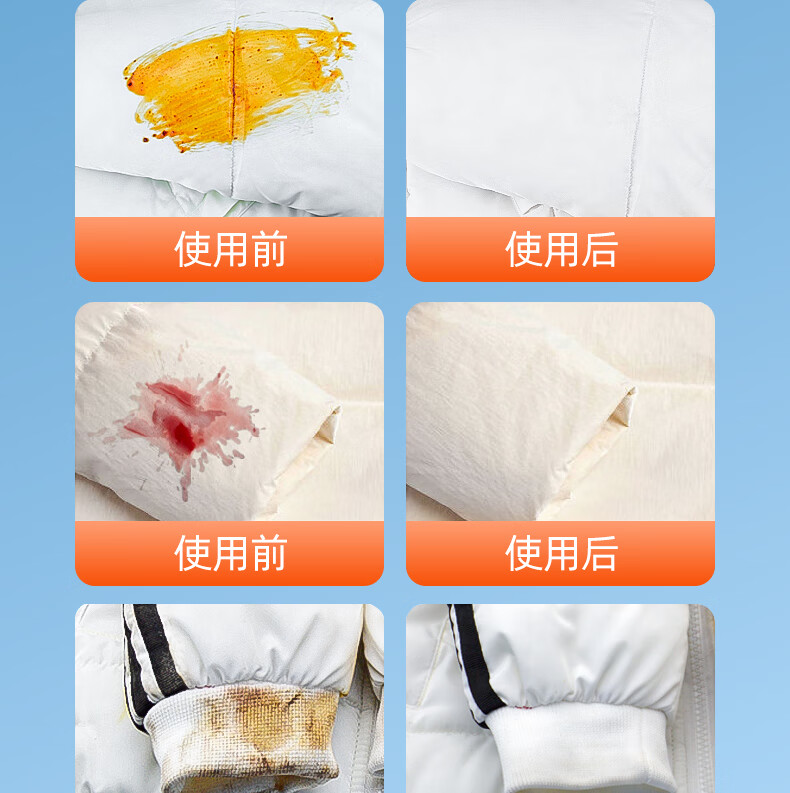 使用前

使用后

使用前

使用后