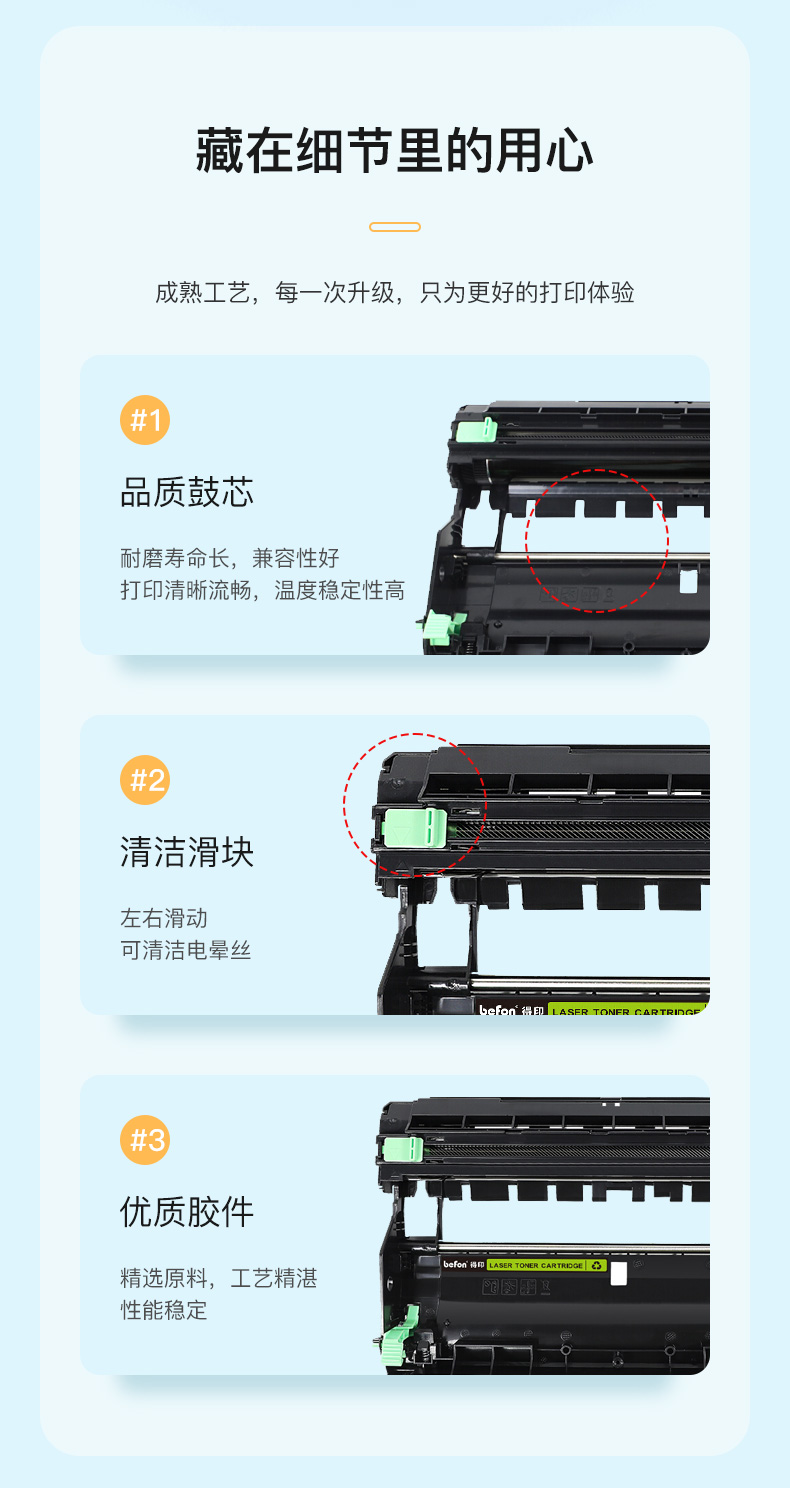 藏在细节里的用心

成熟工艺，每一次升级，只为更好的打印体验

#1

品质鼓芯

耐磨寿命长，兼容性好
打印清晰流畅，温度稳定性高

#2

清洁滑块

左右滑动
可清洁电晕丝

befon 得印 LASER TONER CARTRIDGE

#3

优质胶件

精选原料，工艺精湛
性能稳定

befon 得印 LASER TONER CARTRIDGE