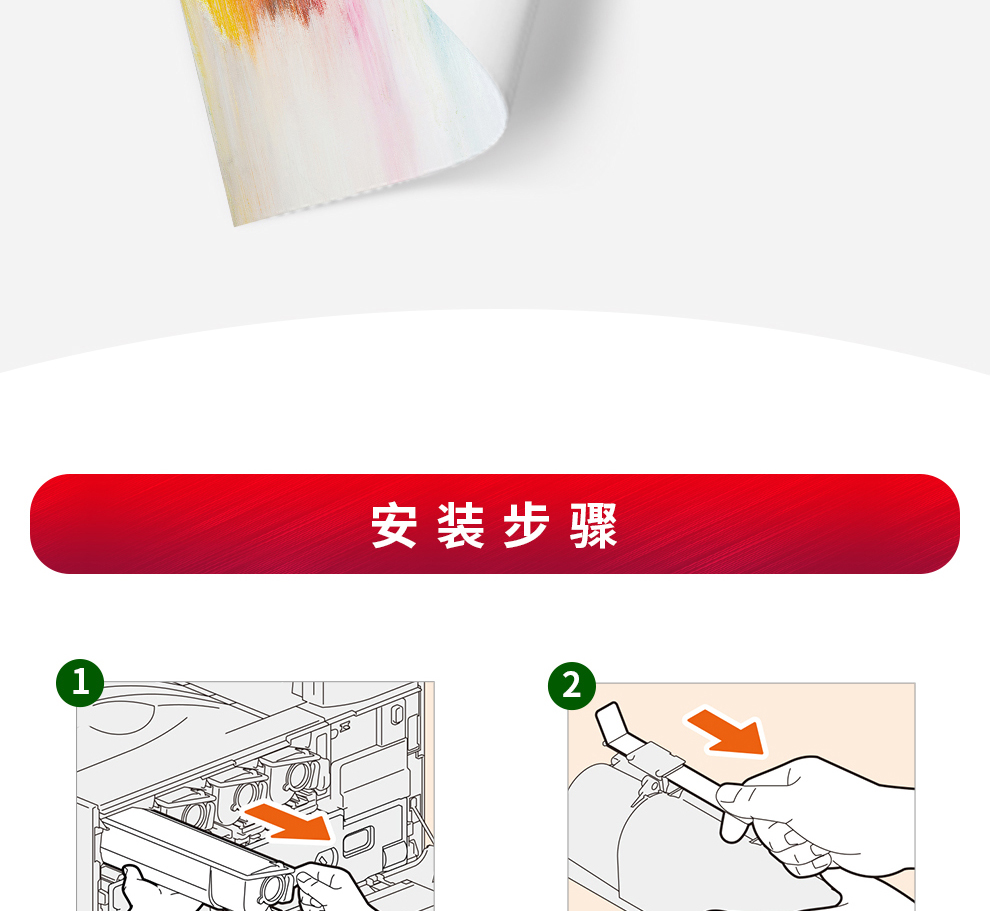 安装步骤

1

2