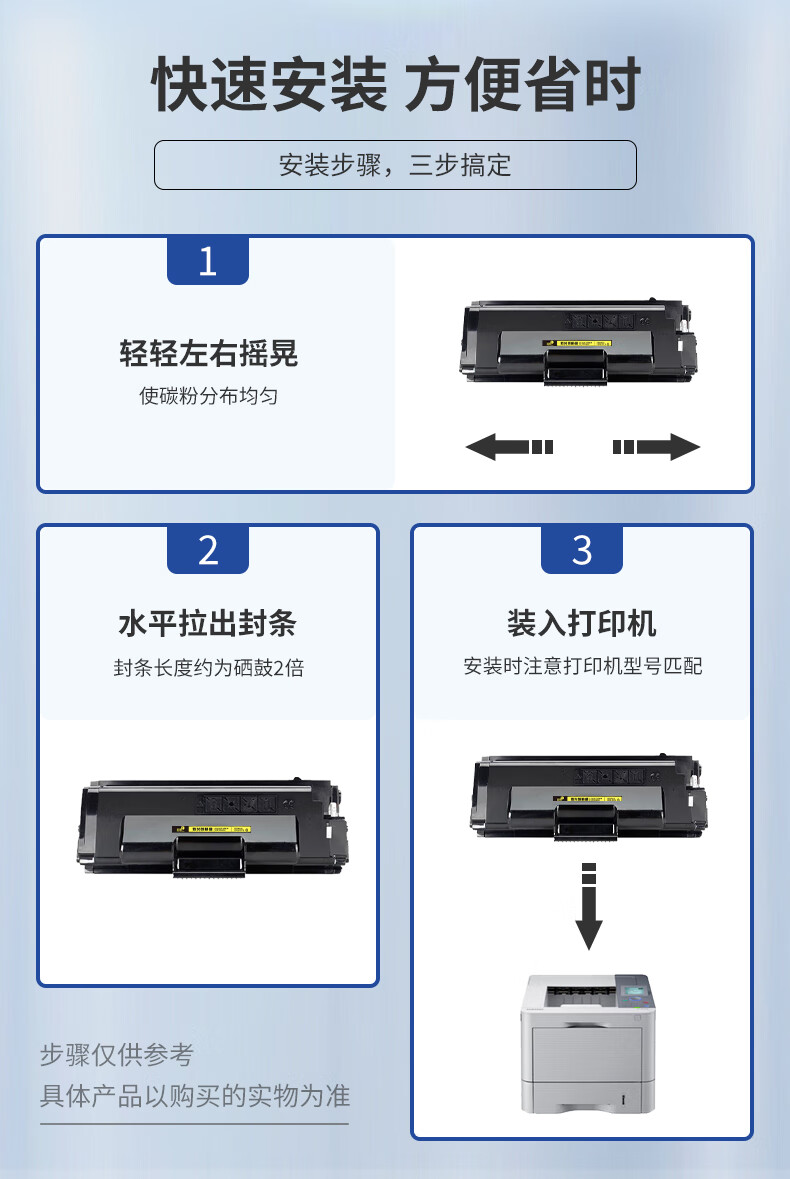 快速安装 方便省时

安装步骤，三步搞定

1

轻轻左右摇晃

使碳粉分布均匀

2

水平拉出封条

封条长度约为硒鼓2倍

3

装入打印机

安装时注意打印机型号匹配

步骤仅供参考
具体产品以购买的实物为准