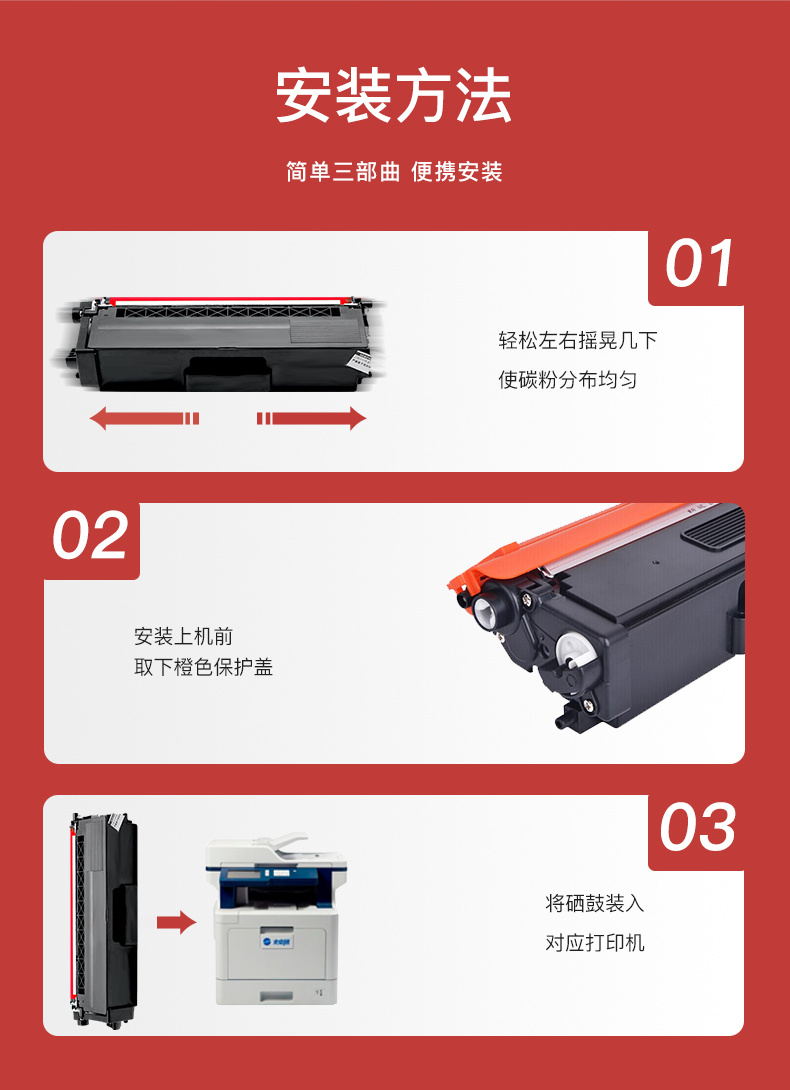 安装方法

简单三部曲 便携安装

01

轻松左右摇晃几下
使碳粉分布均匀

02

安装上机前
取下橙色保护盖

03

将硒鼓装入
对应打印机