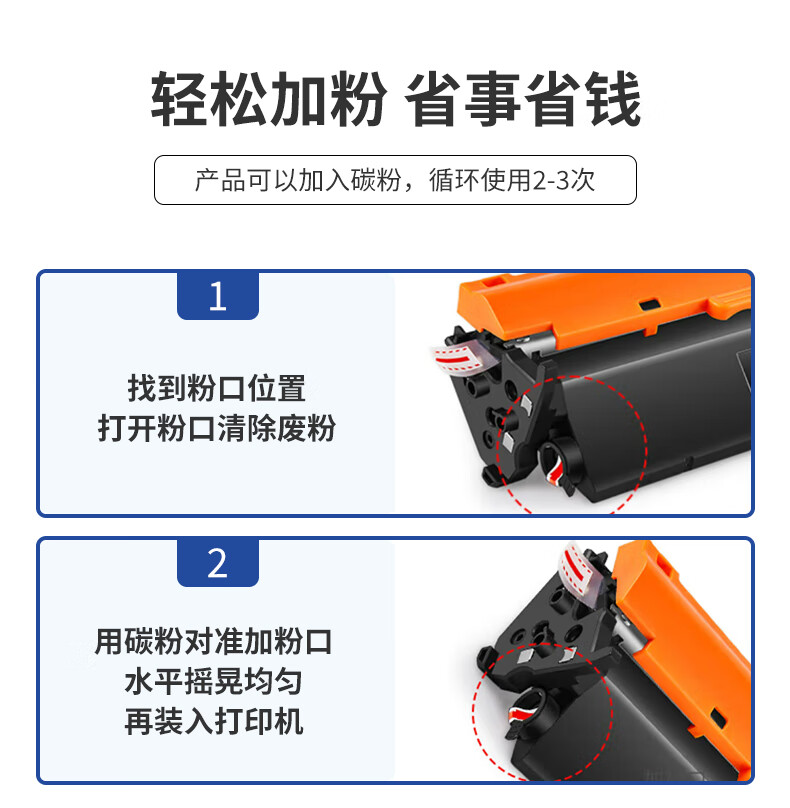 轻松加粉 省事省钱

产品可以加入碳粉，循环使用2-3次

1

找到粉口位置
打开粉口清除废粉

2

用碳粉对准加粉口
水平摇晃均匀
再装入打印机