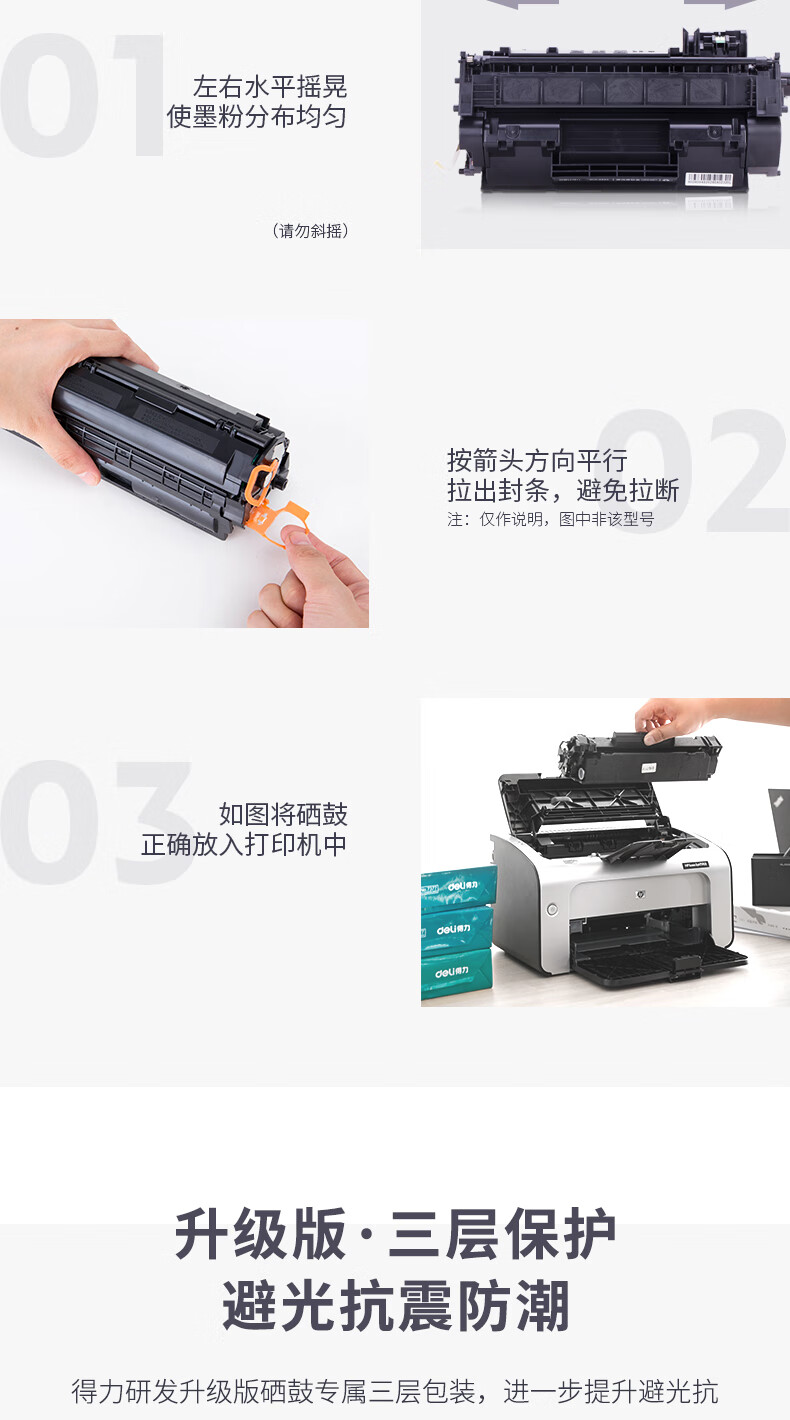 01

左右水平摇晃
使墨粉分布均匀

（请勿斜摇）

02

按箭头方向平行
拉出封条，避免拉断
注：仅作说明，图中非该型号

03

如图将硒鼓
正确放入打印机中

deli得力

deli得力

deli得力

升级版·三层保护
避光抗震防潮

得力研发升级版硒鼓专属三层包装，进一步提升避光抗