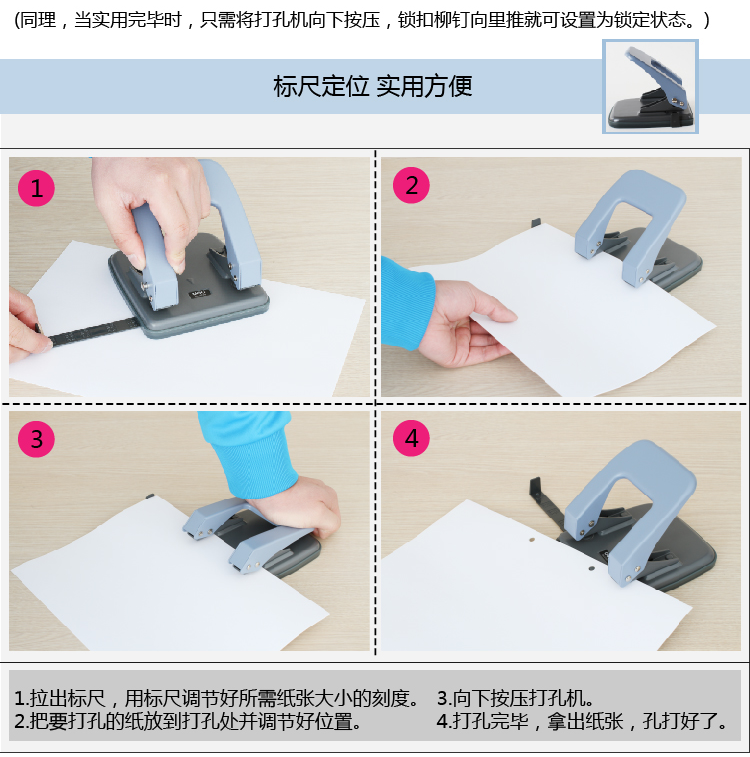 (同理，当实用完毕时，只需将打孔机向下按压，锁扣柳钉向里推就可设置为锁定状态。)

标尺定位 实用方便

1

2

3

4

1.拉出标尺，用标尺调节好所需纸张大小的刻度。
2.把要打孔的纸放到打孔处并调节好位置。

3.向下按压打孔机。
4.打孔完毕，拿出纸张，孔打好了。