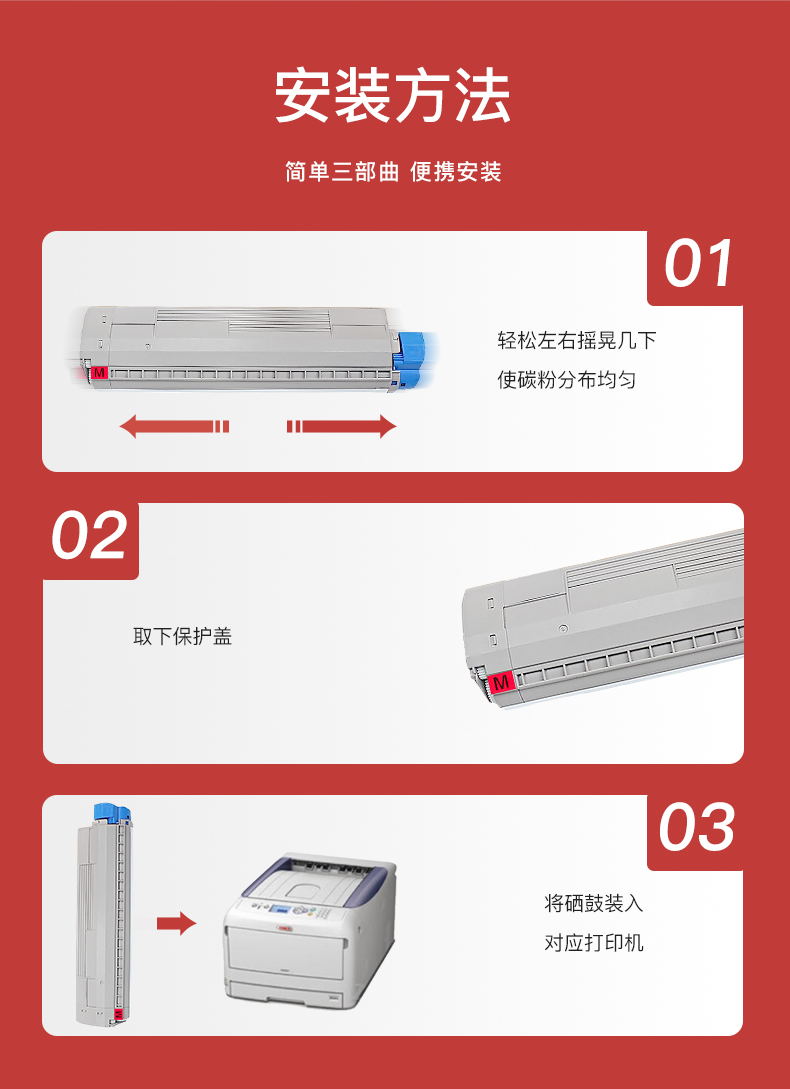 安装方法

简单三部曲 便携安装

01

M

轻松左右摇晃几下
使碳粉分布均匀

02

取下保护盖

M

03

M

将硒鼓装入
对应打印机