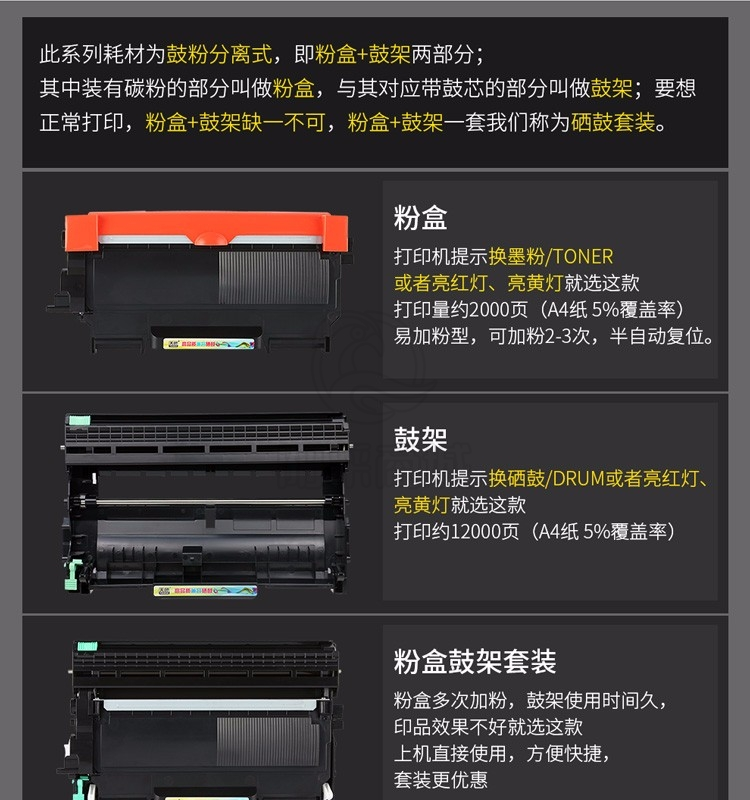 此系列耗材为鼓粉分离式，即粉盒+鼓架两部分；
其中装有碳粉的部分叫做粉盒，与其对应带鼓芯的部分叫做鼓架；要想正常打印，粉盒+鼓架缺一不可，粉盒+鼓架一套我们称为硒鼓套装。

粉盒
打印机提示换墨粉/TONER
或者亮红灯、亮黄灯就选这款
打印量约2000页（A4纸 5%覆盖率）
易加粉型，可加粉2-3次，半自动复位。

鼓架
打印机提示换硒鼓/DRUM或者亮红灯、亮黄灯就选这款
打印约12000页（A4纸 5%覆盖率）

粉盒鼓架套装
粉盒多次加粉，鼓架使用时间久，
印品效果不好就选这款
上机直接使用，方便快捷，
套装更优惠