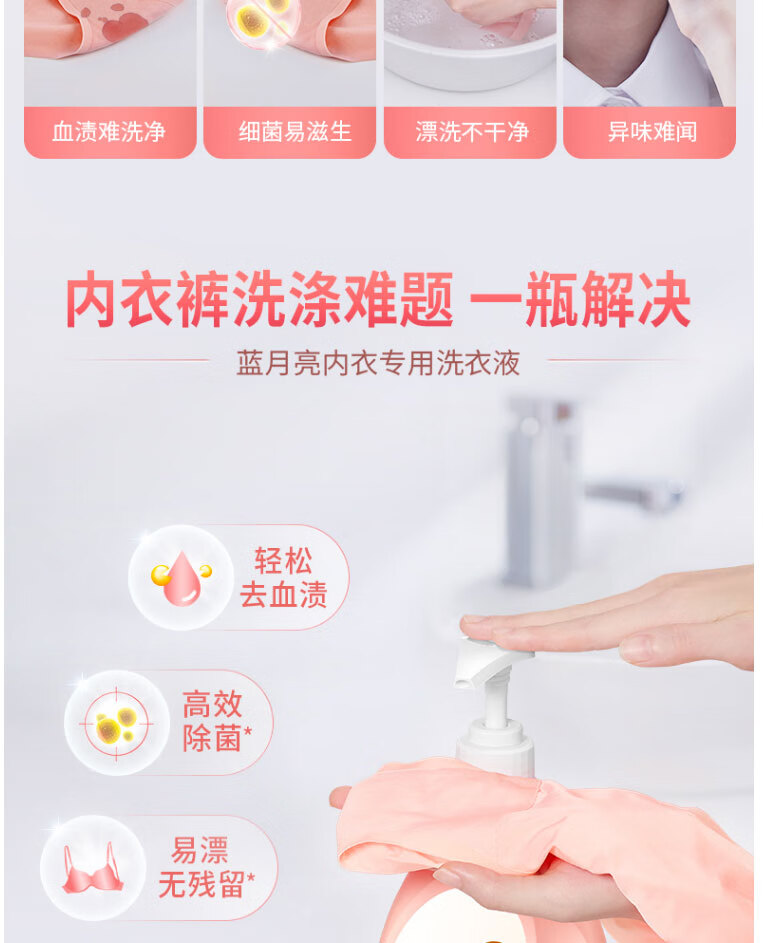 血渍难洗净

细菌易滋生

漂洗不干净

异味难闻

内衣裤洗涤难题 一瓶解决

蓝月亮内衣专用洗衣液

轻松去血渍

高效除菌*

易漂无残留*