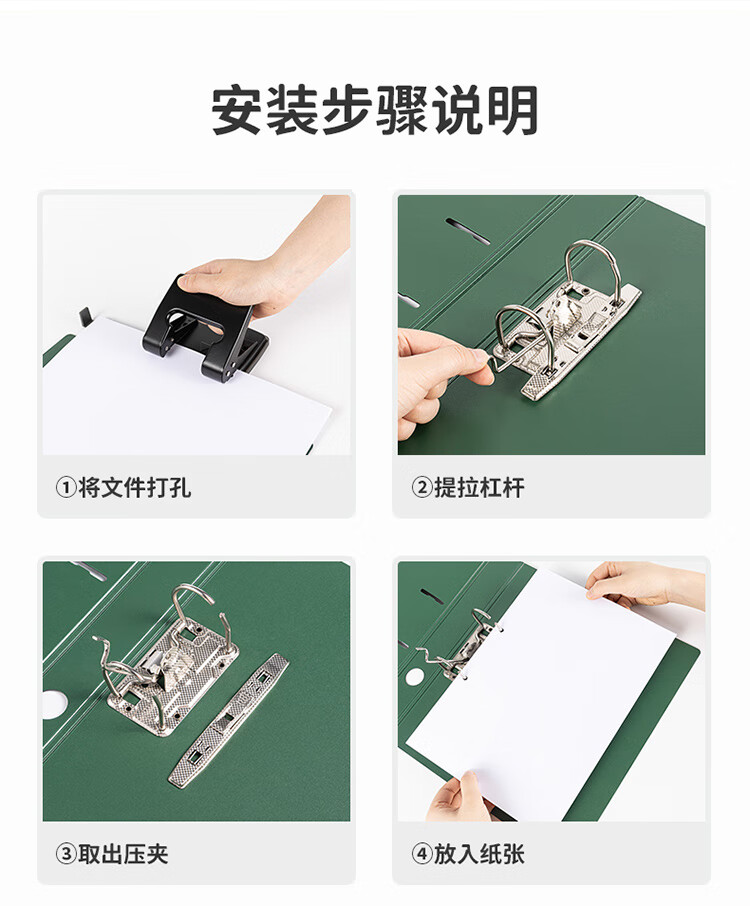 安装步骤说明

①将文件打孔

②提拉杠杆

③取出压夹

④放入纸张