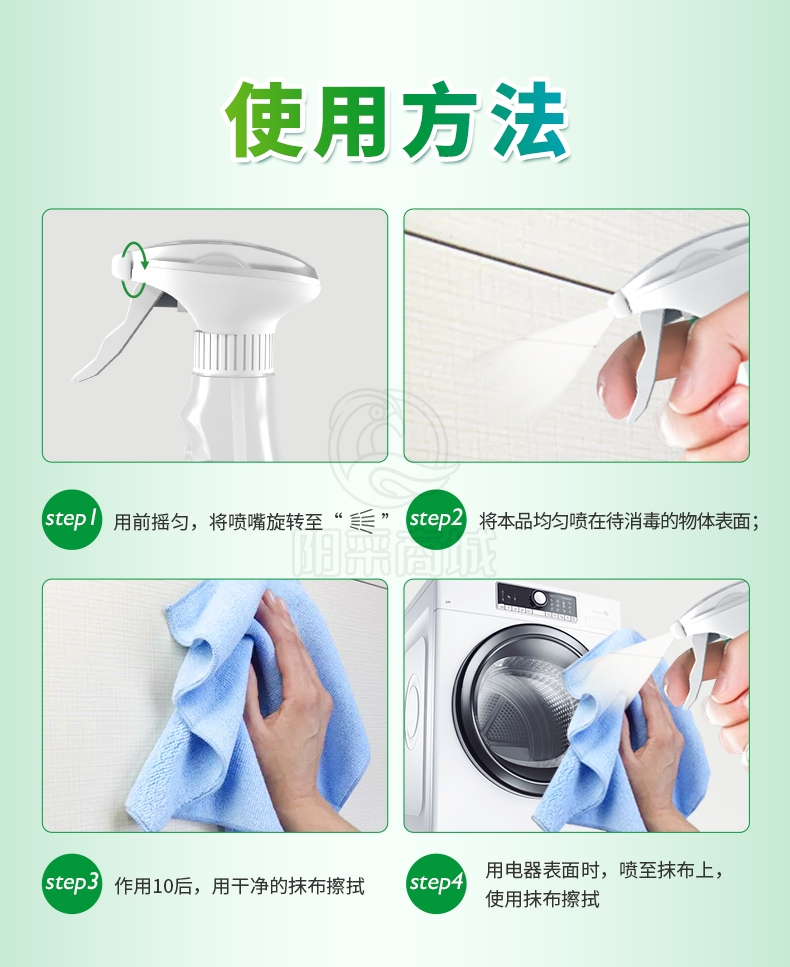 使用方法

step1 用前摇匀，将喷嘴旋转至“ ”

step2 将本品均匀喷在待消毒的物体表面；

阳采商城

step3 作用10后，用干净的抹布擦拭

step4 用电器表面时，喷至抹布上，使用抹布擦拭