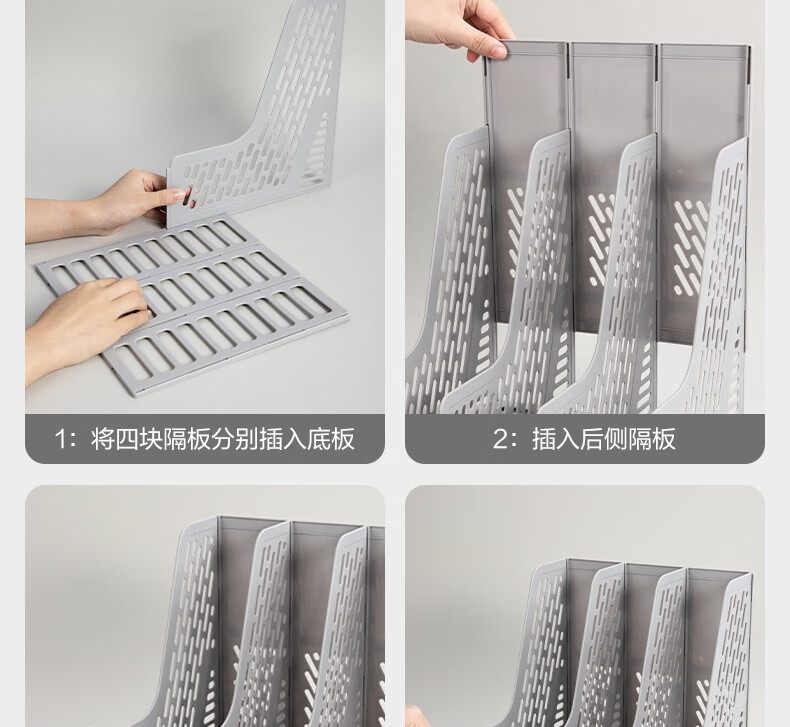 1：将四块隔板分别插入底板

2：插入后侧隔板