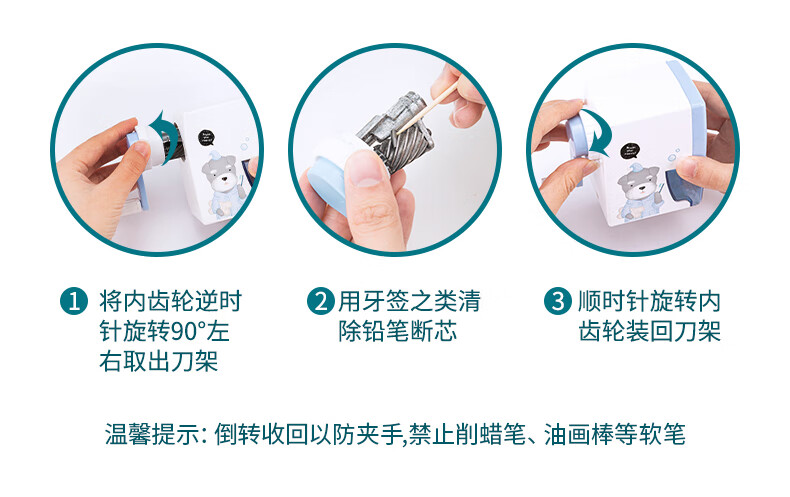 1 将内齿轮逆时针旋转90°左右取出刀架

2 用牙签之类清除铅笔断芯

3 顺时针旋转内齿轮装回刀架

温馨提示: 倒转收回以防夹手,禁止削蜡笔、油画棒等软笔