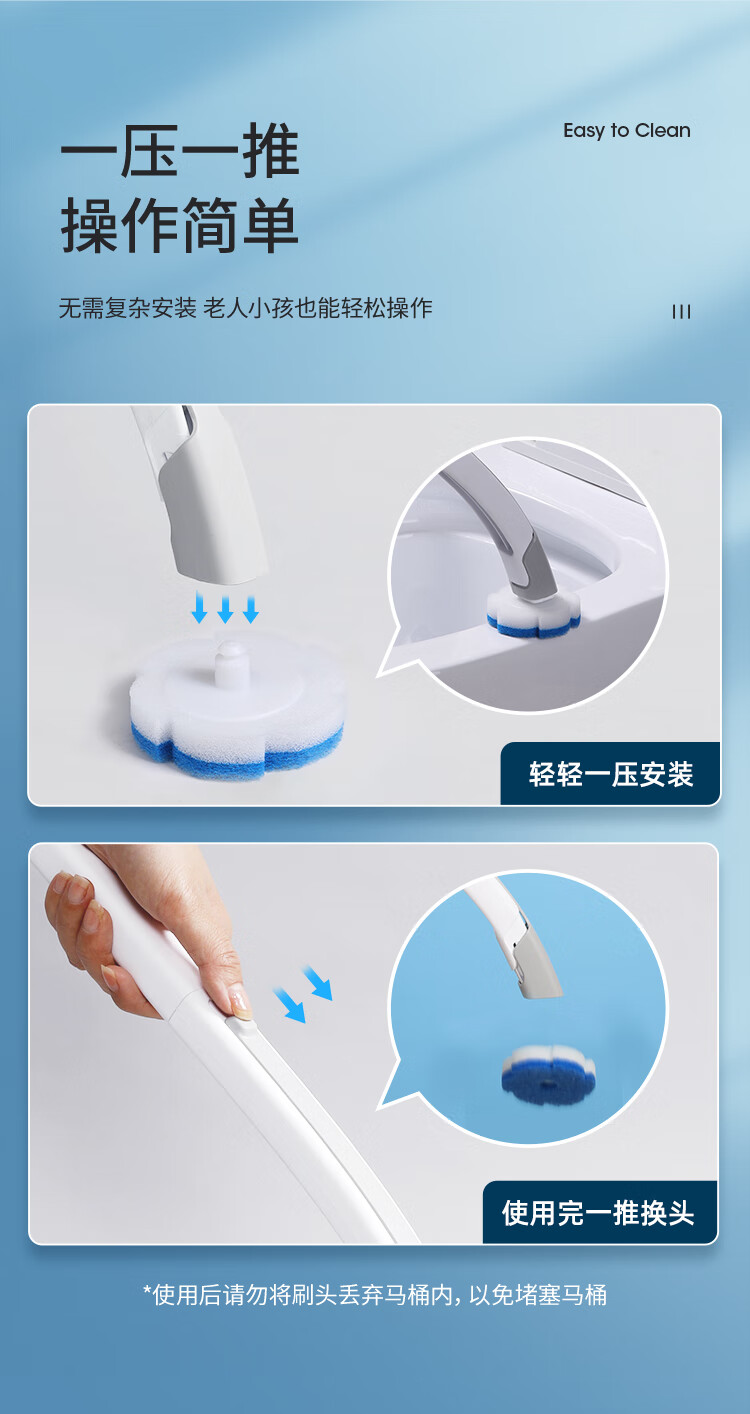 一压一推
操作简单

Easy to Clean

无需复杂安装 老人小孩也能轻松操作

III

轻轻一压安装

使用完一推换头

*使用后请勿将刷头丢弃马桶内，以免堵塞马桶