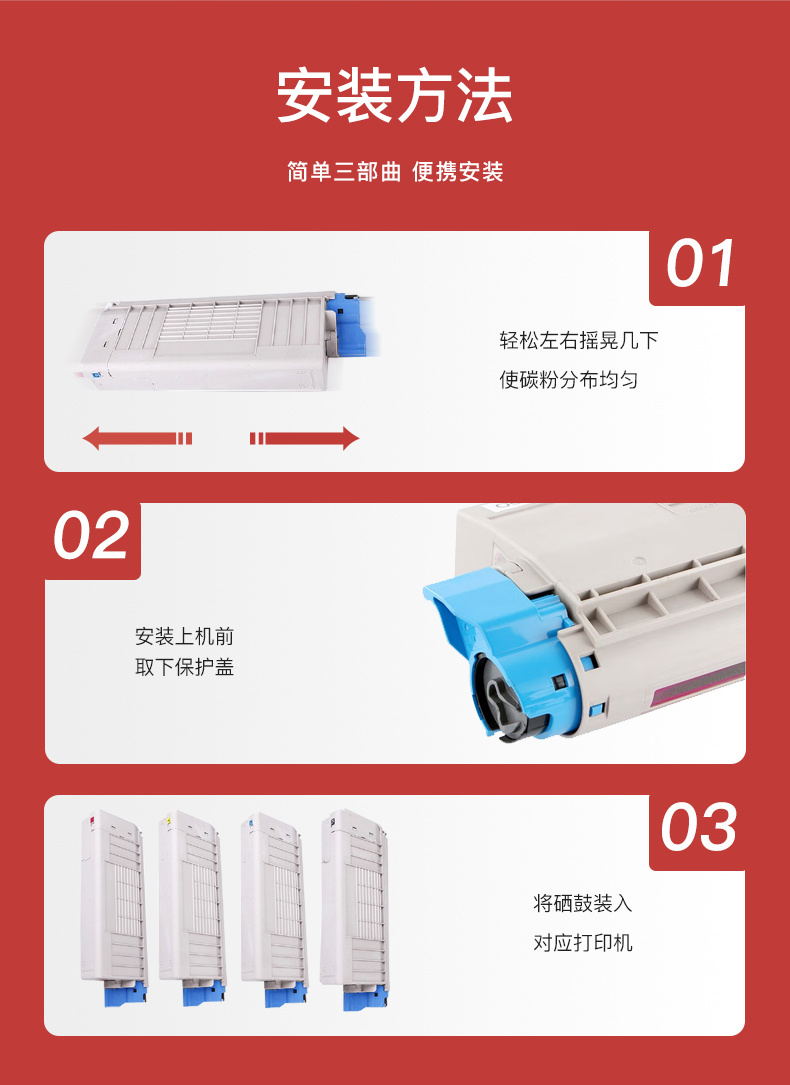 安装方法

简单三部曲 便携安装

01

轻松左右摇晃几下
使碳粉分布均匀

02

安装上机前
取下保护盖

03

将硒鼓装入
对应打印机