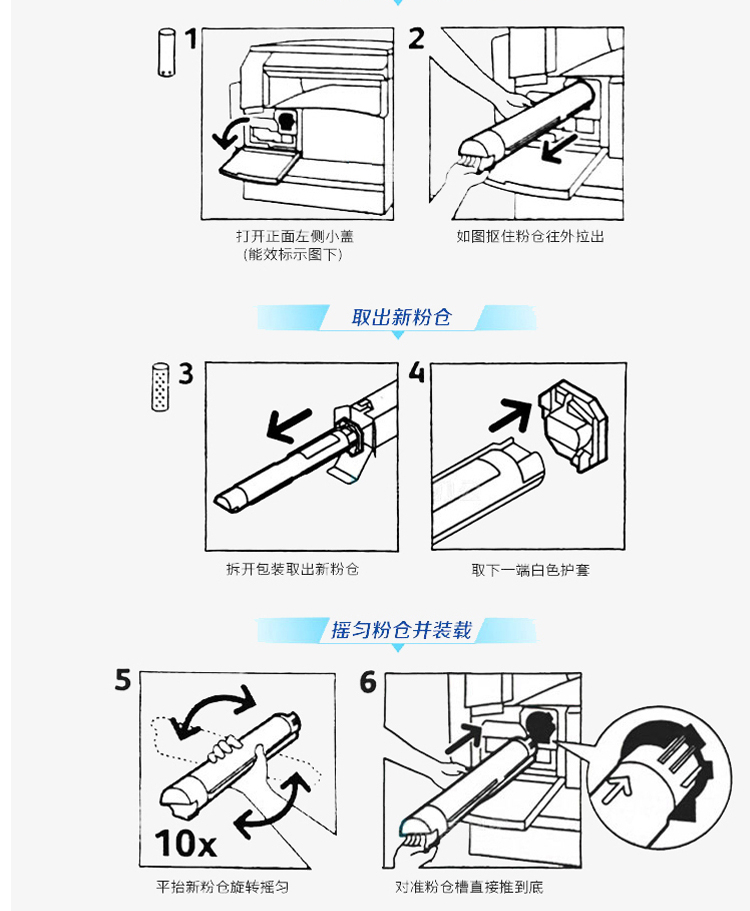 1

2

打开正面左侧小盖
(能效标示图下)

如图抠住粉仓往外拉出

取出新粉仓

3

4

拆开包装取出新粉仓

取下一端白色护套

摇匀粉仓并装载

5

10x

6

平抬新粉仓旋转摇匀

对准粉仓槽直接推到底