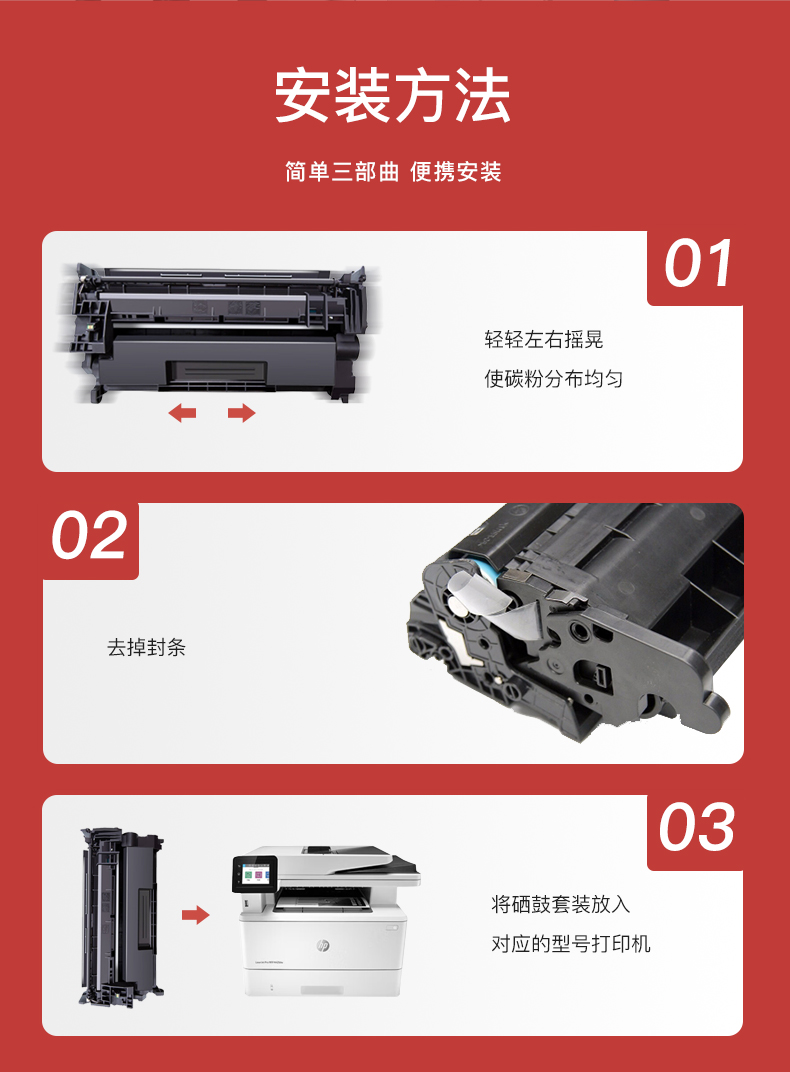 安装方法

简单三部曲 便携安装

01

轻轻左右摇晃
使碳粉分布均匀

02

去掉封条

03

将硒鼓套装放入
对应的型号打印机