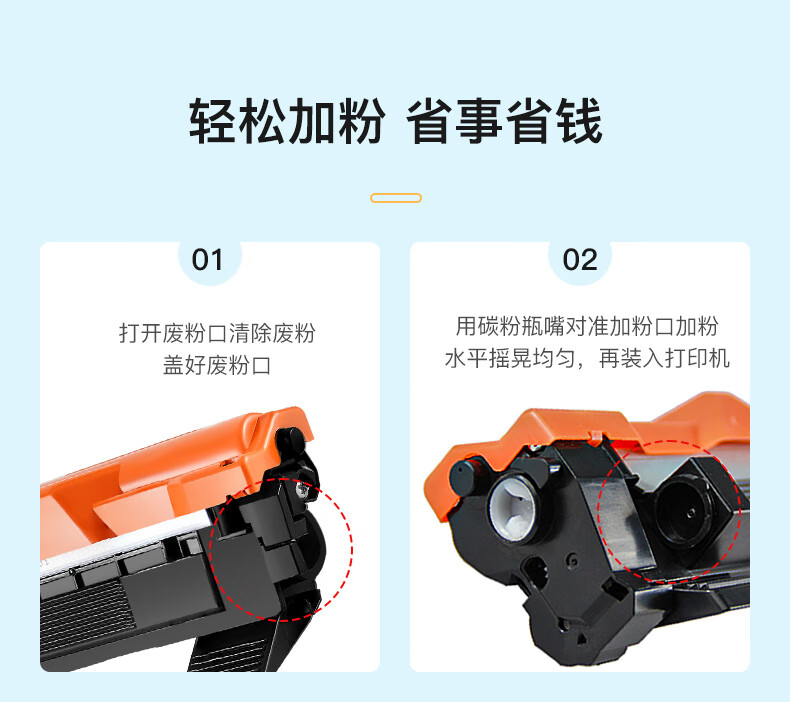 轻松加粉 省事省钱

01

打开废粉口清除废粉
盖好废粉口

02

用碳粉瓶嘴对准加粉口加粉
水平摇晃均匀，再装入打印机