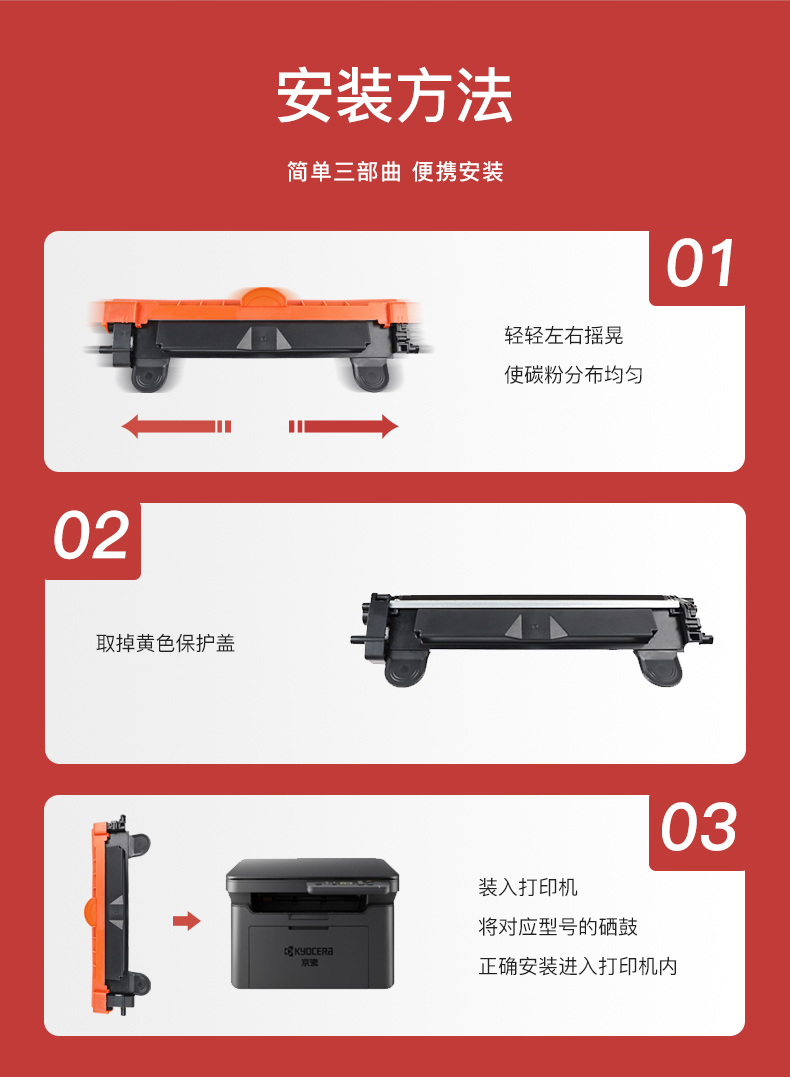 安装方法

简单三部曲 便携安装

01

轻轻左右摇晃

使碳粉分布均匀

02

取掉黄色保护盖

03

KYOCERA
京瓷

装入打印机

将对应型号的硒鼓

正确安装进入打印机内