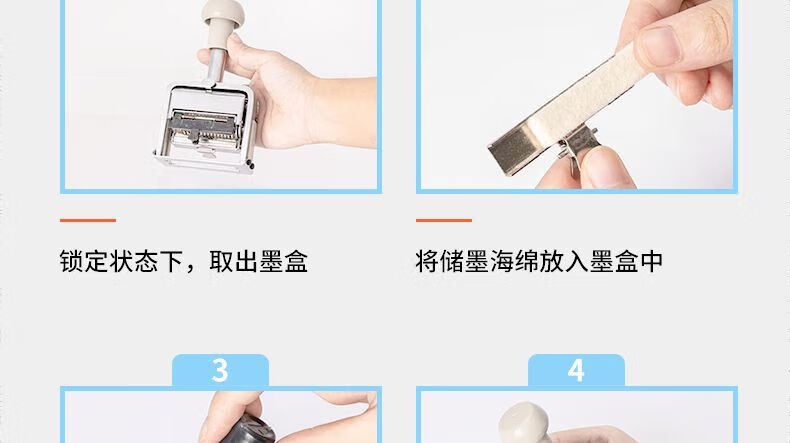 锁定状态下，取出墨盒

将储墨海绵放入墨盒中

3

4