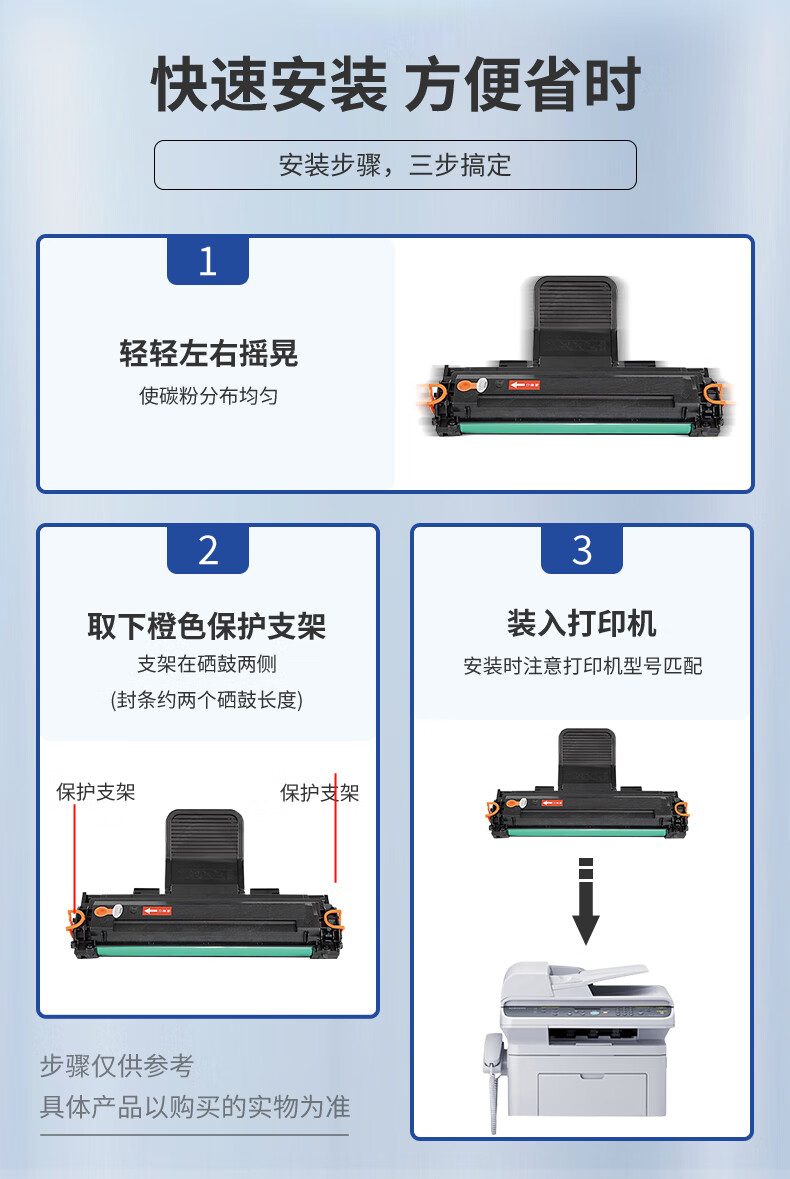 快速安装 方便省时

安装步骤，三步搞定

1

轻轻左右摇晃

使碳粉分布均匀

2

取下橙色保护支架

支架在硒鼓两侧

(封条约两个硒鼓长度)

保护支架

保护支架

3

装入打印机

安装时注意打印机型号匹配

步骤仅供参考

具体产品以购买的实物为准