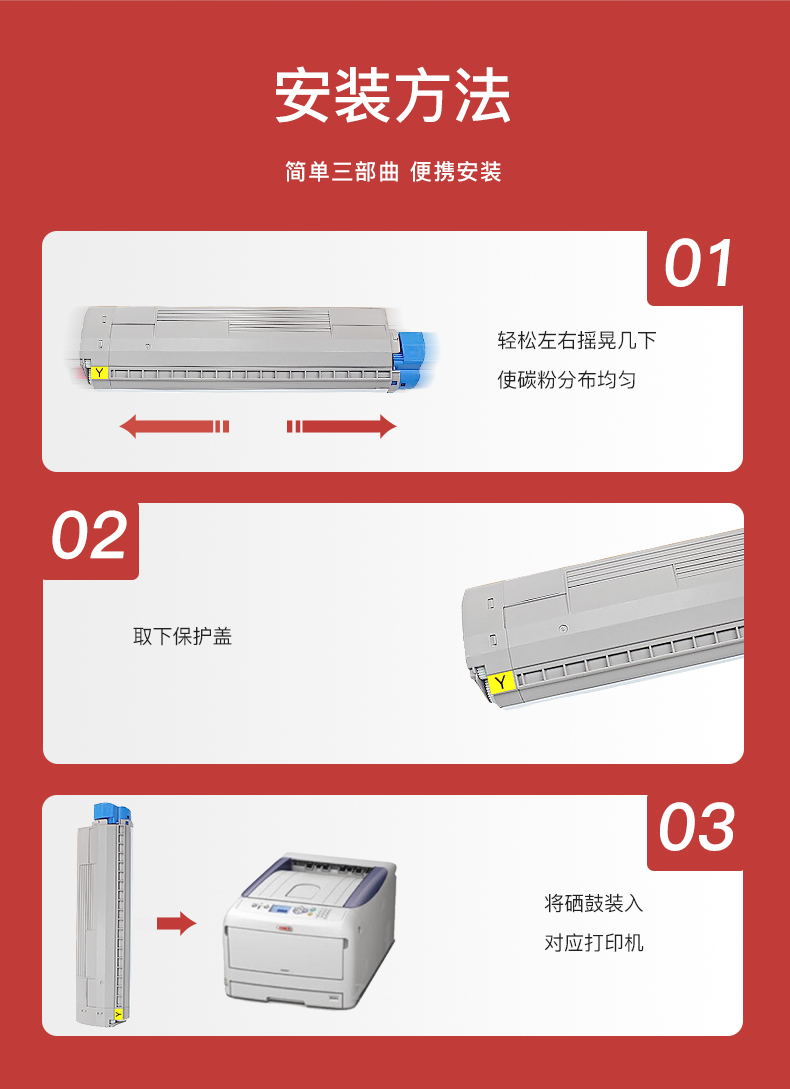 安装方法

简单三部曲 便携安装

01

Y

轻松左右摇晃几下
使碳粉分布均匀

02

取下保护盖

Y

03

Y

将硒鼓装入
对应打印机