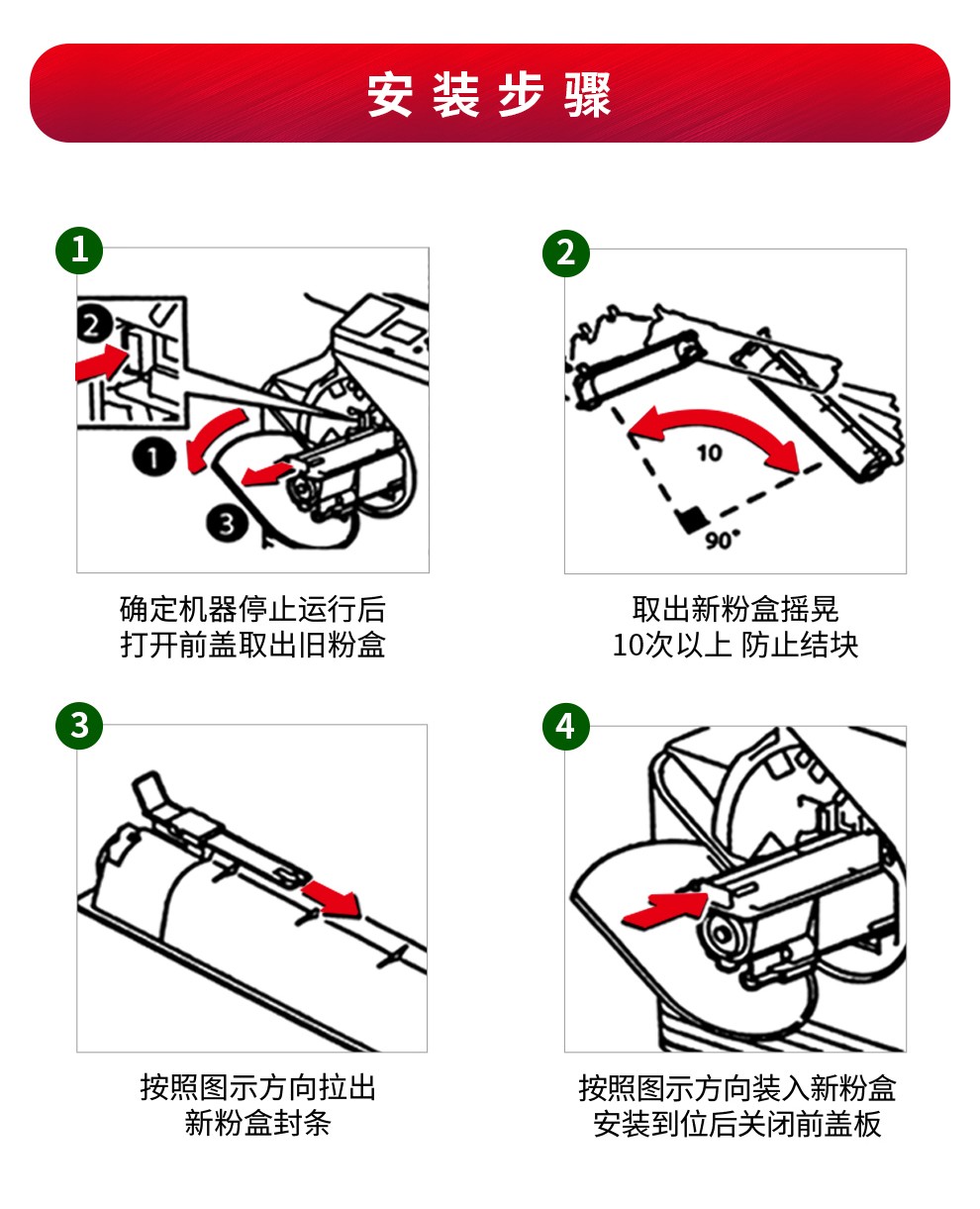 安装步骤

1

2

1

3

确定机器停止运行后
打开前盖取出旧粉盒

2

10

90°

取出新粉盒摇晃
10次以上 防止结块

3

按照图示方向拉出
新粉盒封条

4

按照图示方向装入新粉盒
安装到位后关闭前盖板