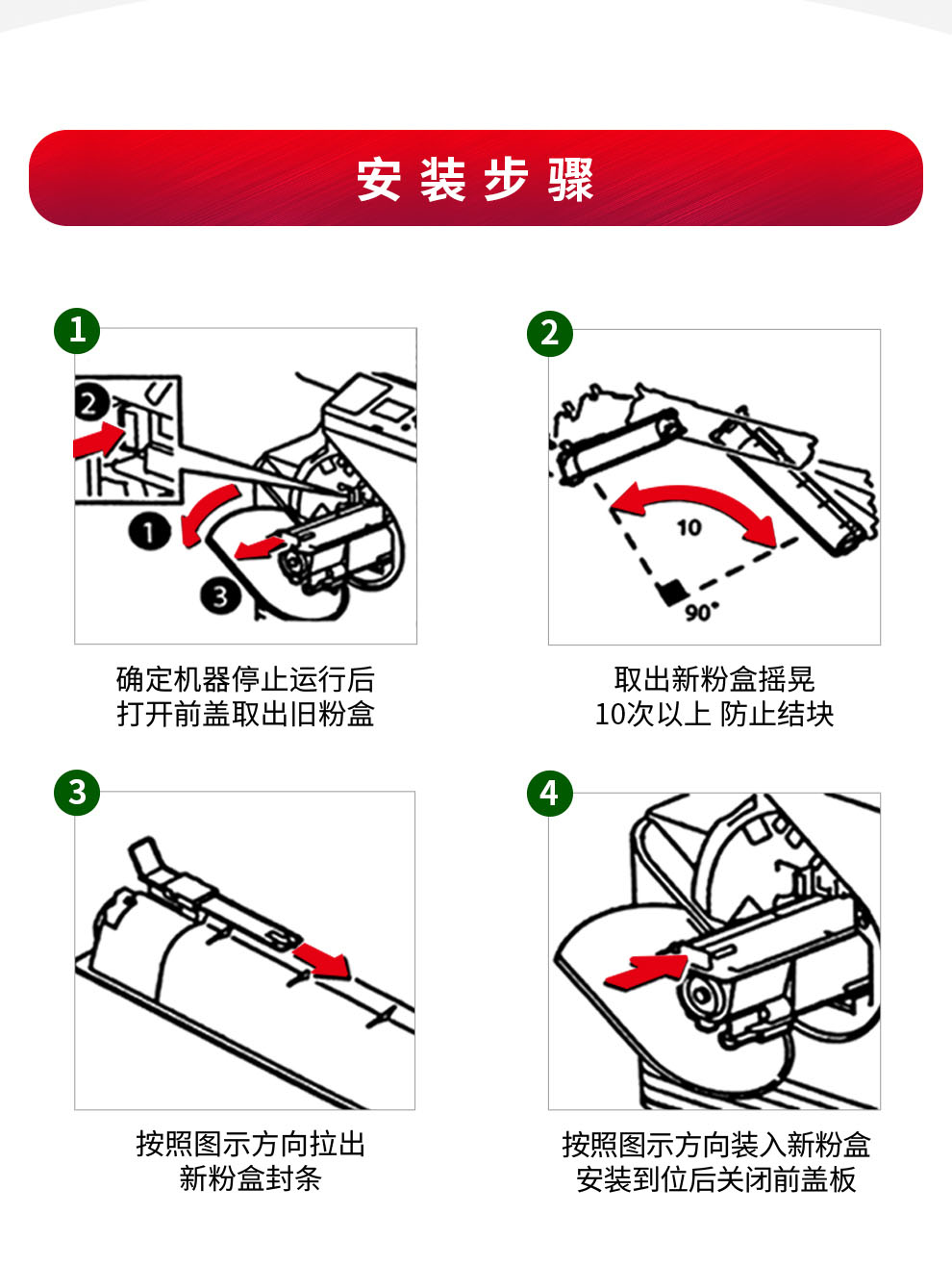 安装步骤

1

2

1

3

确定机器停止运行后
打开前盖取出旧粉盒

2

10

90°

取出新粉盒摇晃
10次以上 防止结块

3

按照图示方向拉出
新粉盒封条

4

按照图示方向装入新粉盒
安装到位后关闭前盖板