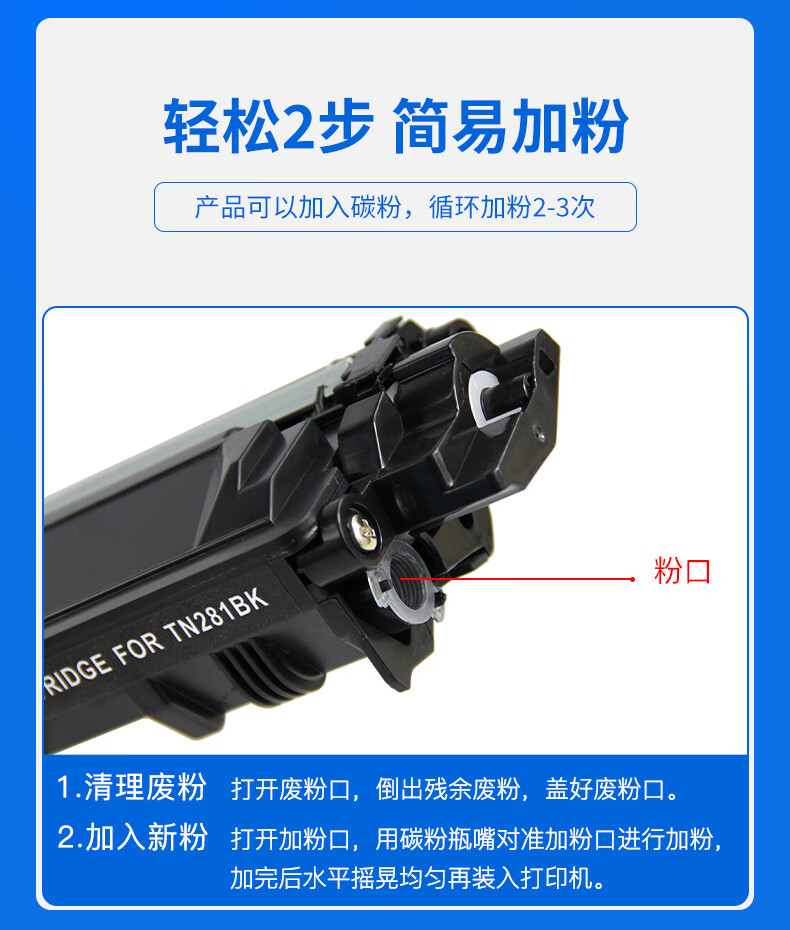 轻松2步 简易加粉

产品可以加入碳粉，循环加粉2-3次

RIDGE FOR TN281BK

粉口

1.清理废粉 打开废粉口，倒出残余废粉，盖好废粉口。

2.加入新粉 打开加粉口，用碳粉瓶嘴对准加粉口进行加粉，加完后水平摇晃均匀再装入打印机。