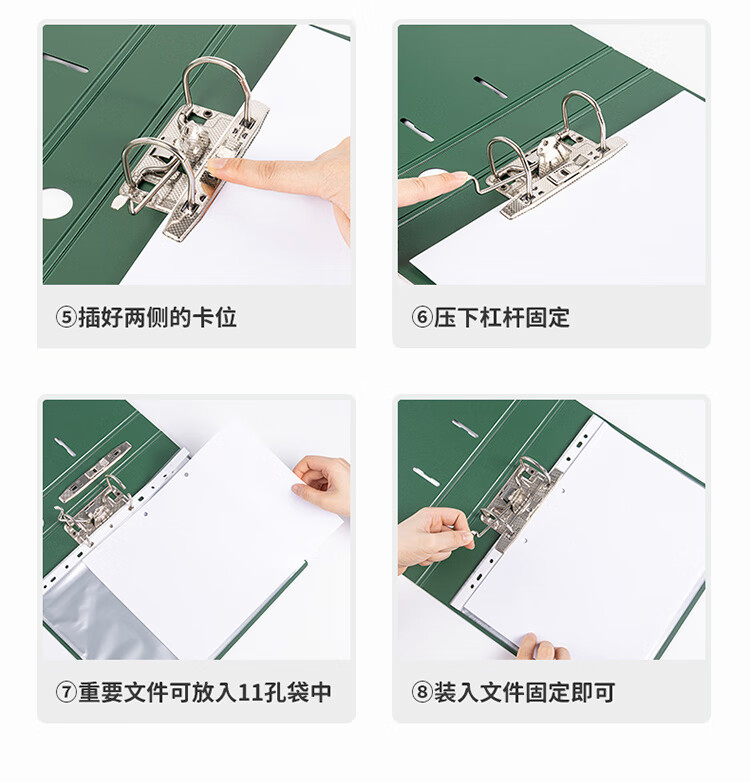 ⑤插好两侧的卡位

⑥压下杠杆固定

⑦重要文件可放入11孔袋中

⑧装入文件固定即可