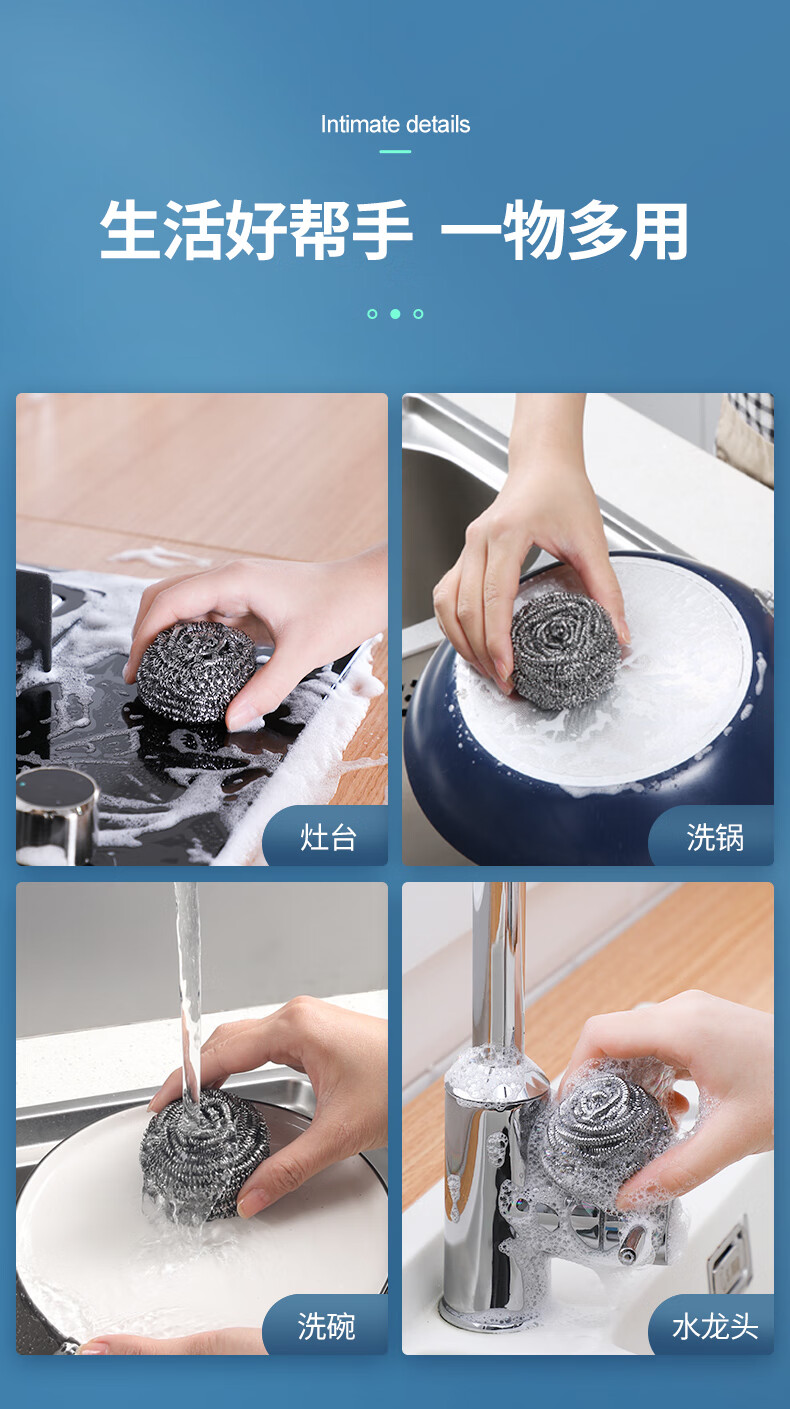 Intimate details

生活好帮手 一物多用

灶台

洗锅

洗碗

水龙头