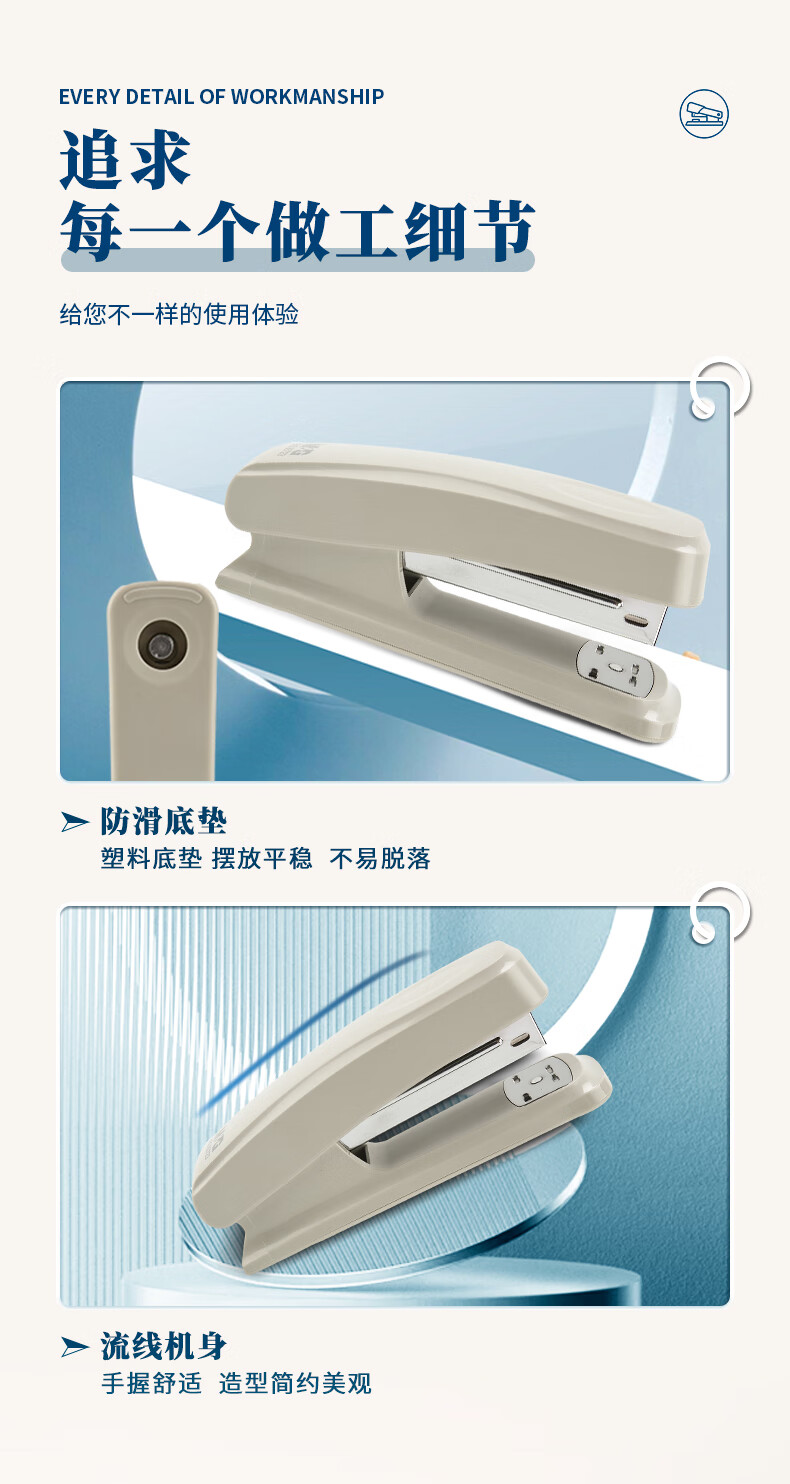 EVERY DETAIL OF WORKMANSHIP

追求
每一个做工细节

给您不一样的使用体验

防滑底垫
塑料底垫 摆放平稳 不易脱落

流线机身
手握舒适 造型简约美观