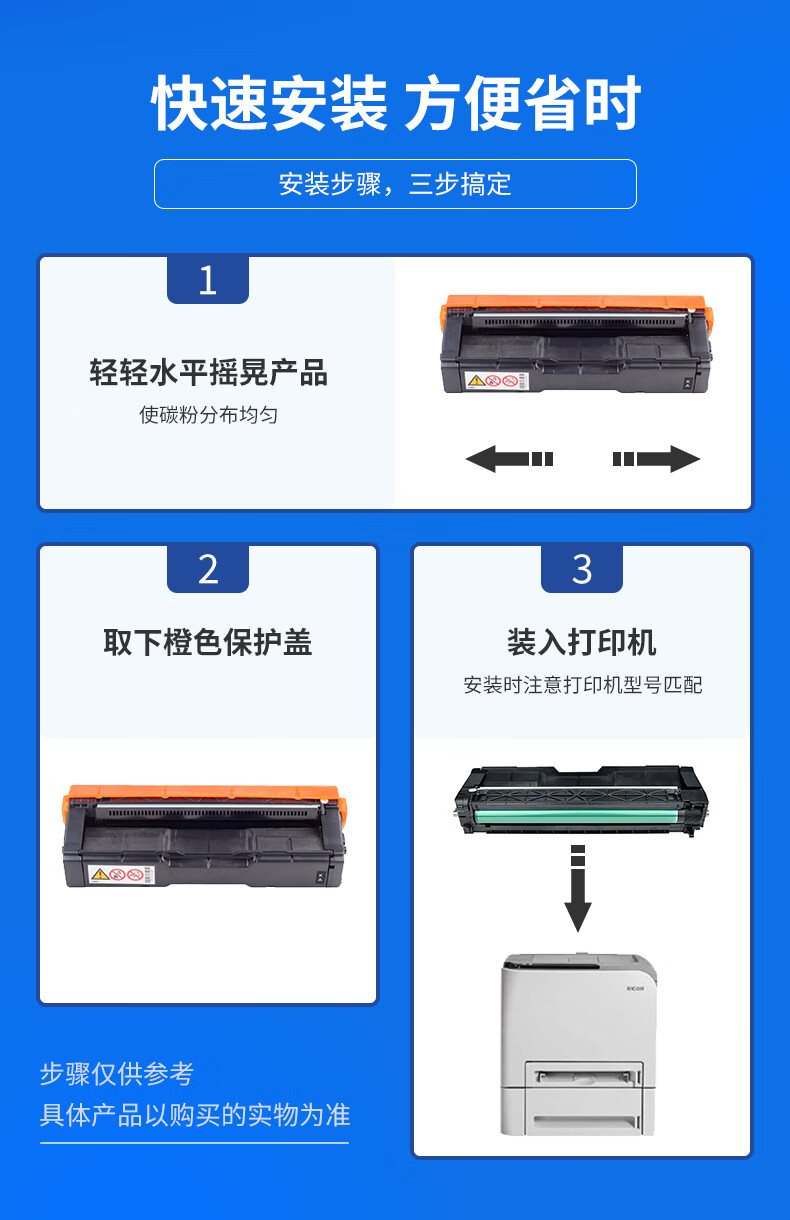 快速安装 方便省时

安装步骤，三步搞定

1

轻轻水平摇晃产品

使碳粉分布均匀

2

取下橙色保护盖

3

装入打印机

安装时注意打印机型号匹配

RICOH

步骤仅供参考

具体产品以购买的实物为准