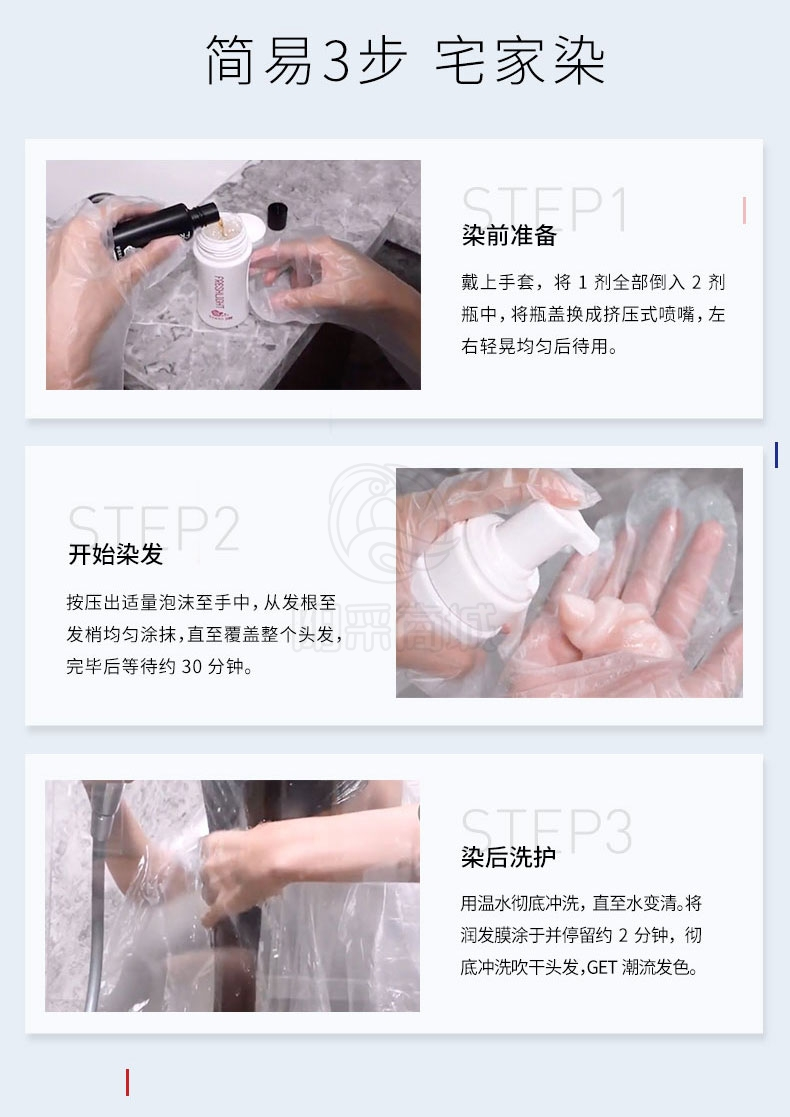 简易3步 宅家染

STEP1

染前准备

戴上手套，将 1 剂全部倒入 2 剂瓶中，将瓶盖换成挤压式喷嘴，左右轻晃均匀后待用。

STEP2

开始染发

按压出适量泡沫至手中，从发根至发梢均匀涂抹，直至覆盖整个头发，完毕后等待约 30 分钟。

STEP3

染后洗护

用温水彻底冲洗，直至水变清。将润发膜涂于并停留约 2 分钟，彻底冲洗吹干头发,GET 潮流发色。