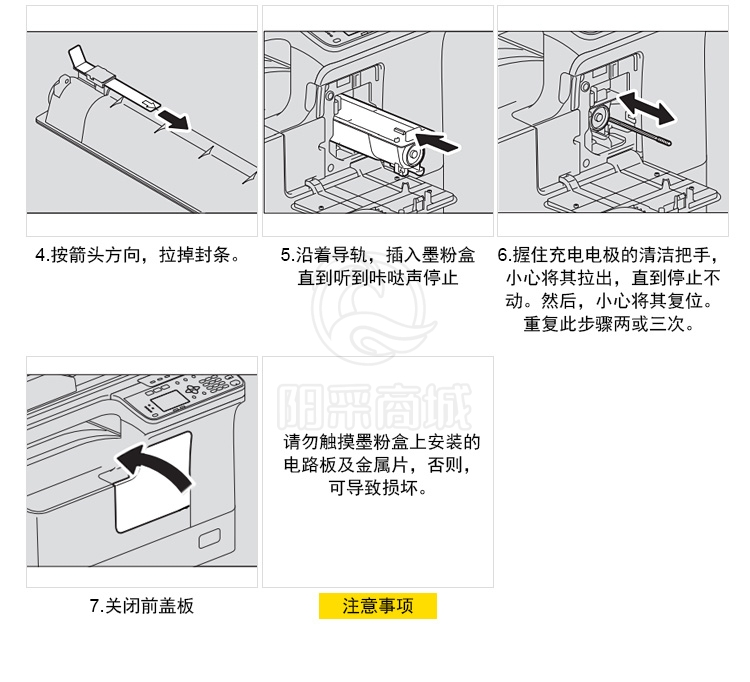 4.按箭头方向，拉掉封条。

5.沿着导轨，插入墨粉盒直到听到咔哒声停止

6.握住充电电极的清洁把手，小心将其拉出，直到停止不动。然后，小心将其复位。重复此步骤两或三次。

阳采商城

请勿触摸墨粉盒上安装的电路板及金属片，否则，可导致损坏。

7.关闭前盖板

注意事项