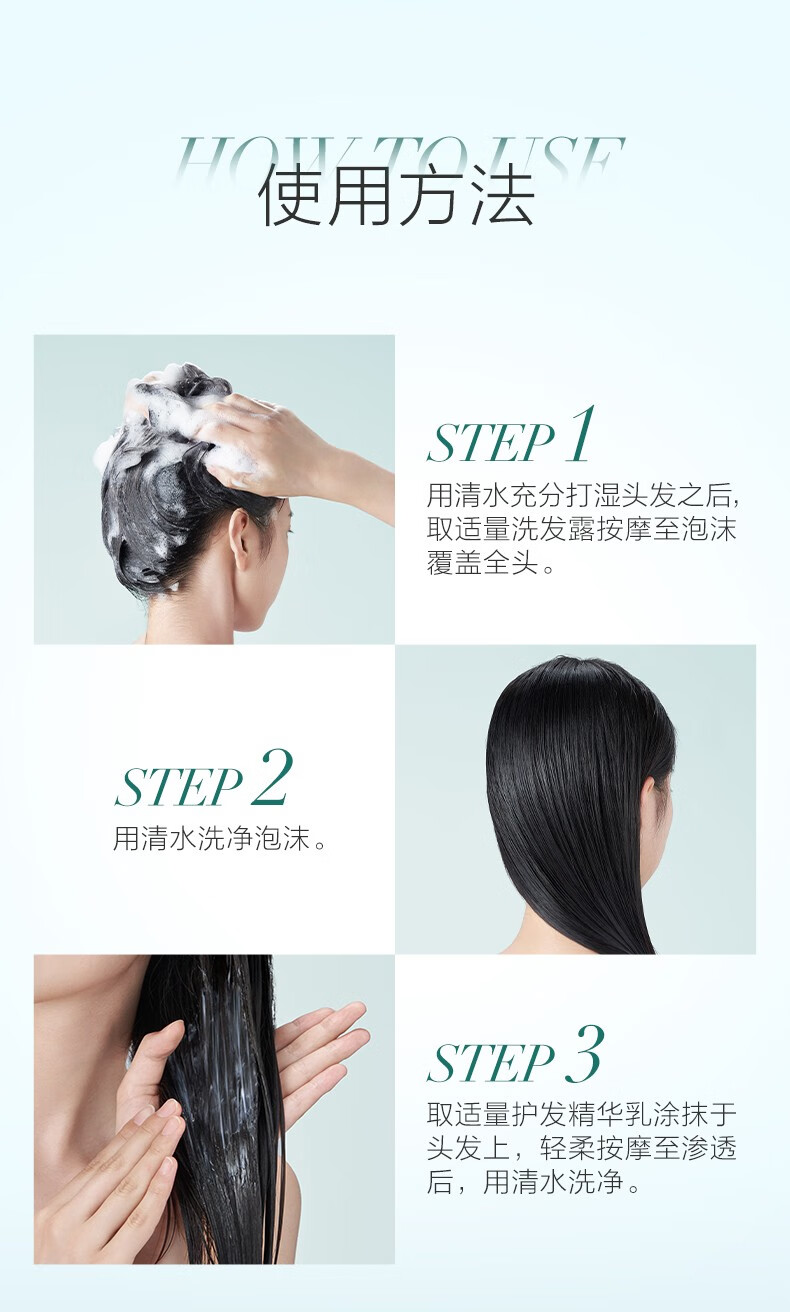 HOW TO USE
使用方法

STEP 1
用清水充分打湿头发之后，取适量洗发露按摩至泡沫覆盖全头。

STEP 2
用清水洗净泡沫。

STEP 3
取适量护发精华乳涂抹于头发上，轻柔按摩至渗透后，用清水洗净。