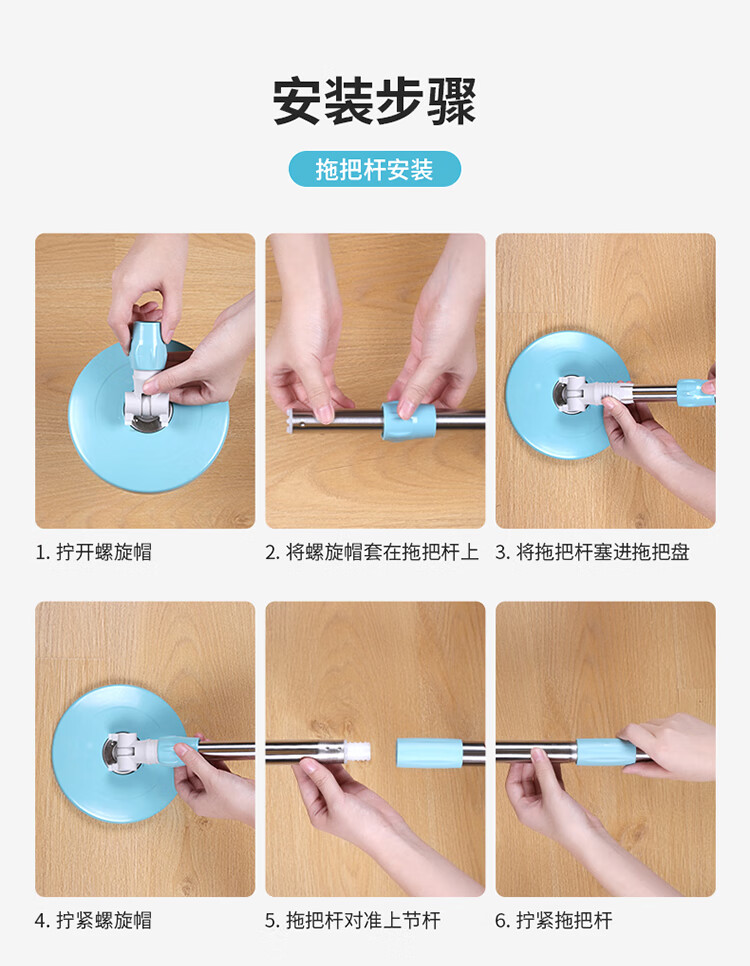 安装步骤

拖把杆安装

1. 拧开螺旋帽

2. 将螺旋帽套在拖把杆上

3. 将拖把杆塞进拖把盘

4. 拧紧螺旋帽

5. 拖把杆对准上节杆

6. 拧紧拖把杆