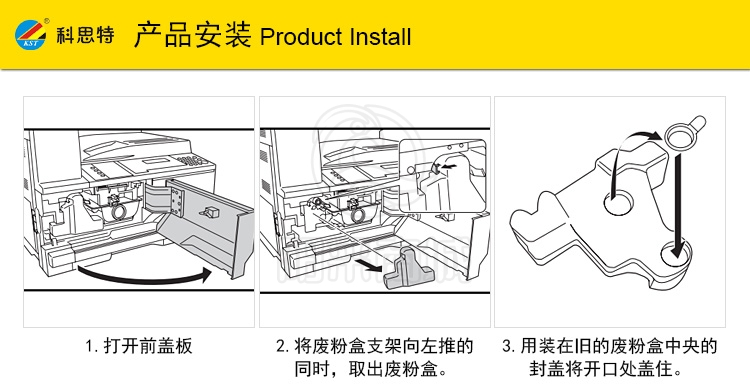 KST 科思特

产品安装 Product Install

1. 打开前盖板

2. 将废粉盒支架向左推的同时，取出废粉盒。

3. 用装在旧的废粉盒中央的封盖将开口处盖住。