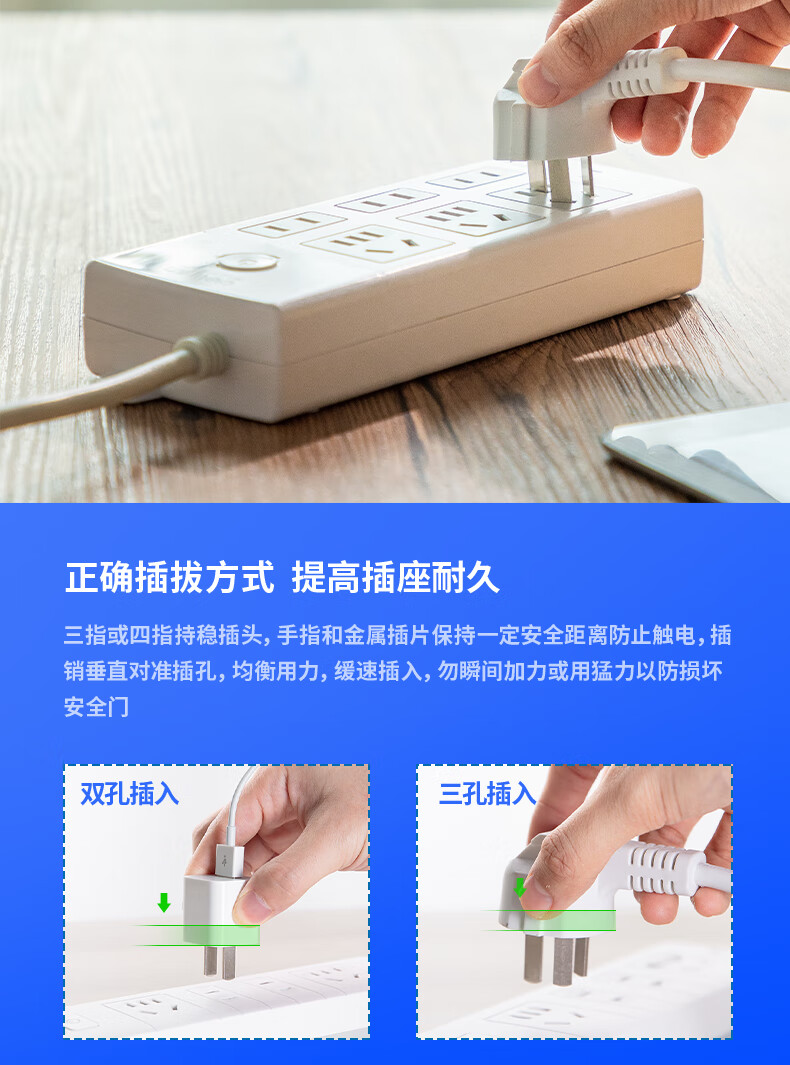 正确插拔方式 提高插座耐久

三指或四指持稳插头，手指和金属插片保持一定安全距离防止触电，插销垂直对准插孔，均衡用力，缓速插入，勿瞬间加力或用猛力以防损坏安全门

双孔插入

三孔插入