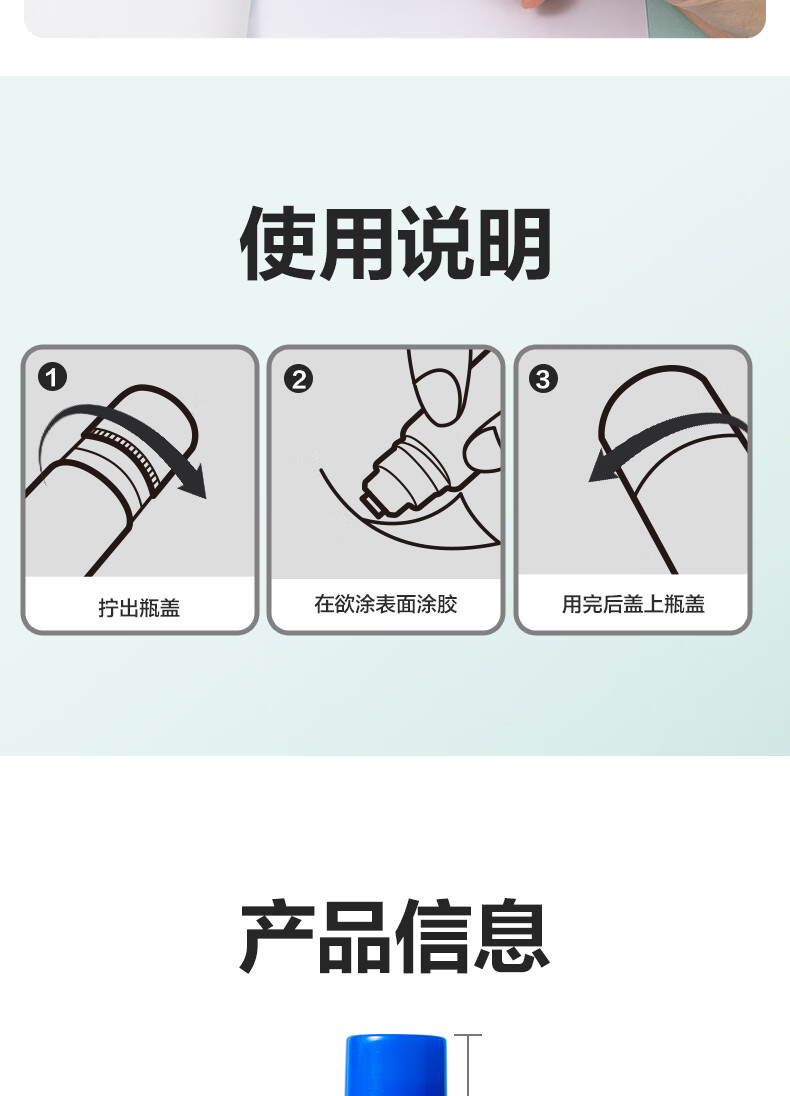 使用说明

1
拧出瓶盖

2
在欲涂表面涂胶

3
用完后盖上瓶盖

产品信息