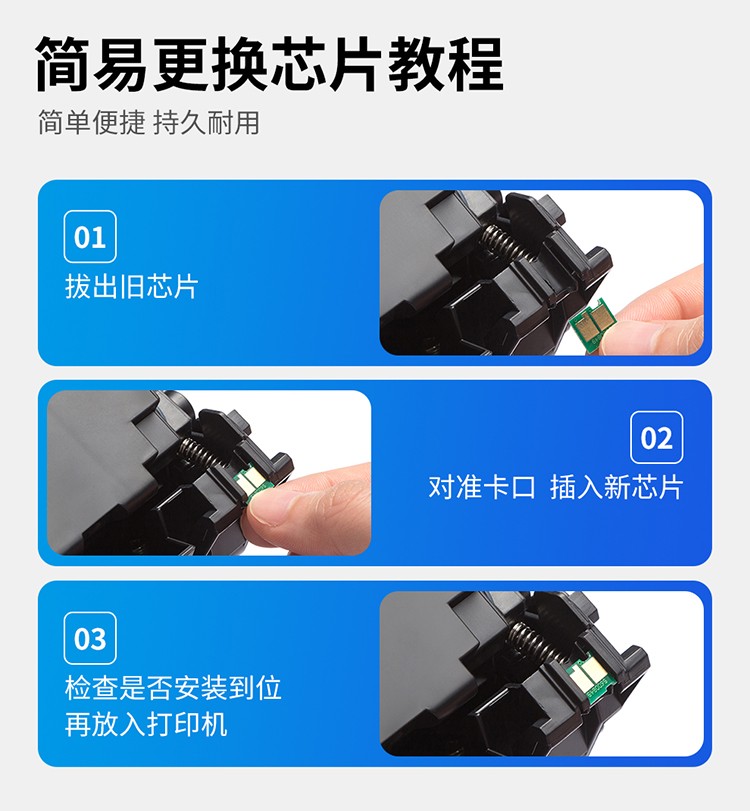 简易更换芯片教程

简单便捷 持久耐用

01
拔出旧芯片

02
对准卡口 插入新芯片

03
检查是否安装到位
再放入打印机