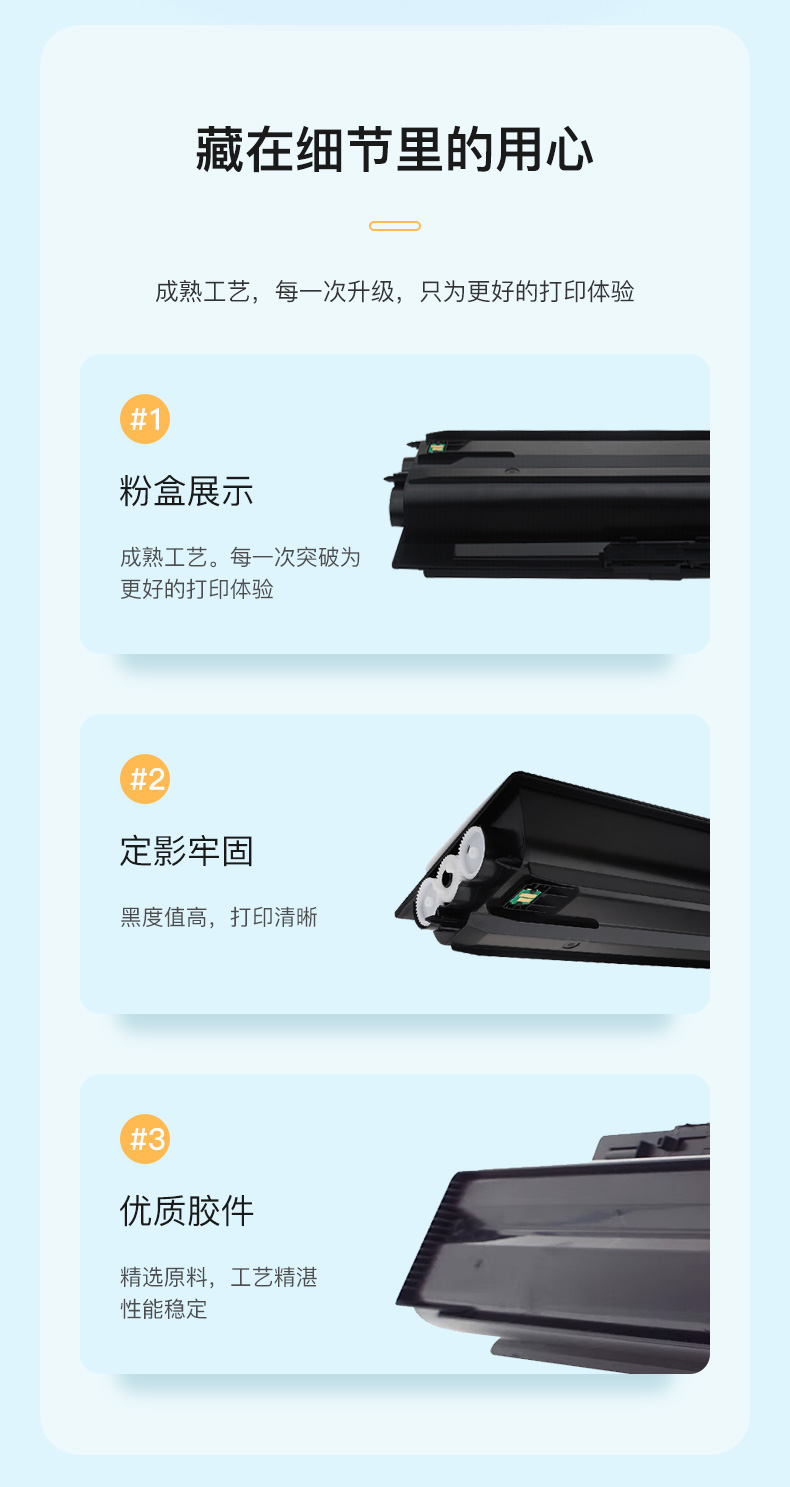 藏在细节里的用心

成熟工艺，每一次升级，只为更好的打印体验

#1

粉盒展示

成熟工艺。每一次突破为更好的打印体验

#2

定影牢固

黑度值高，打印清晰

#3

优质胶件

精选原料，工艺精湛性能稳定