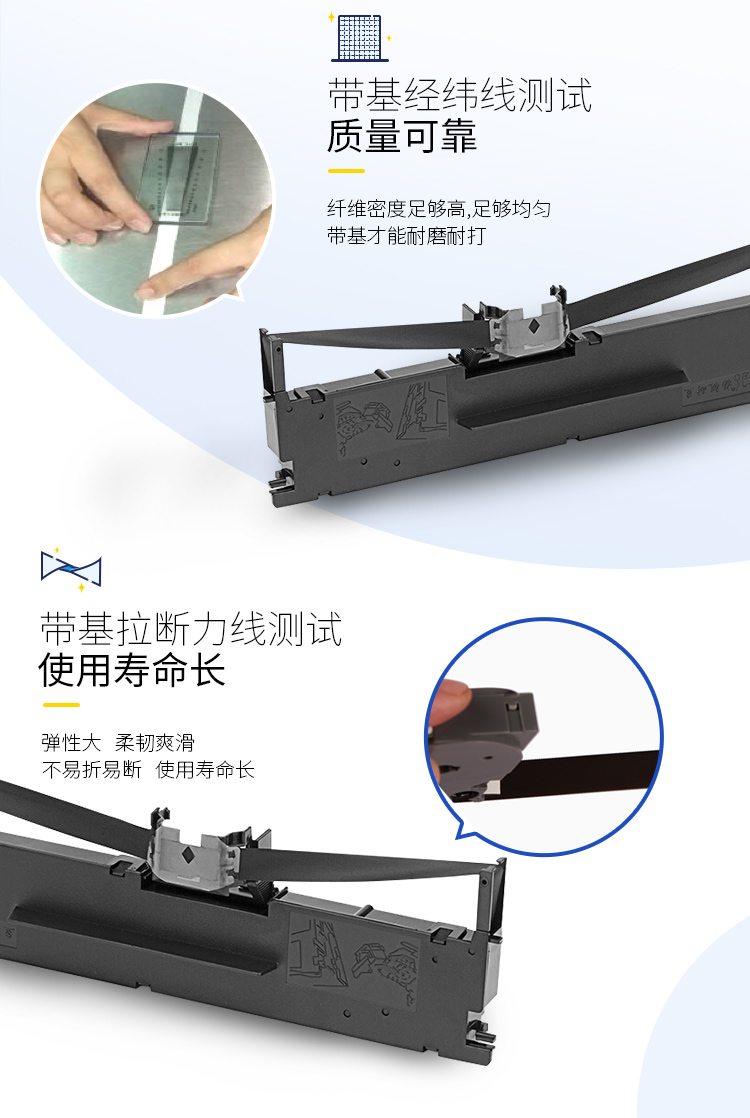 带基经纬线测试
质量可靠

纤维密度足够高,足够均匀
带基才能耐磨耐打

带基拉断力线测试
使用寿命长

弹性大 柔韧爽滑
不易折易断 使用寿命长