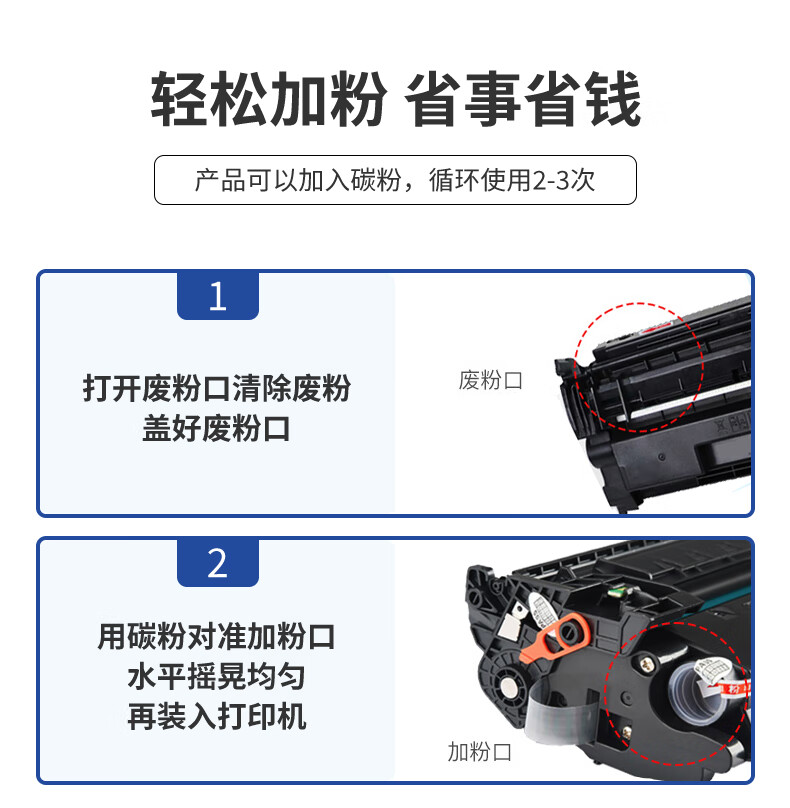 轻松加粉 省事省钱

产品可以加入碳粉，循环使用2-3次

1

打开废粉口清除废粉
盖好废粉口

废粉口

2

用碳粉对准加粉口
水平摇晃均匀
再装入打印机

加粉口